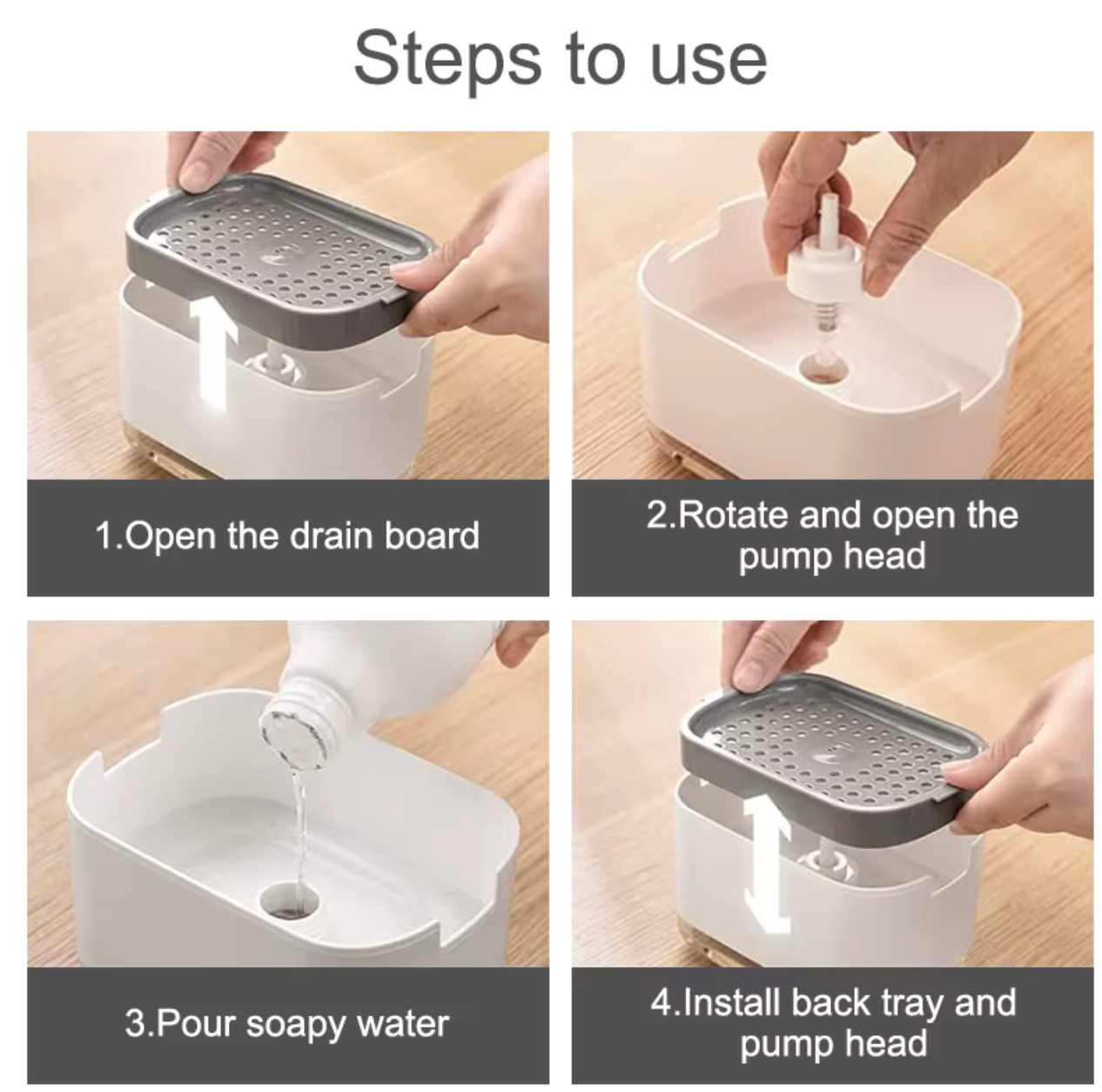 Steps to use

1.Open the drain board

2.Rotate and open the pump head

3.Pour soapy water

4.Install back tray and pump head