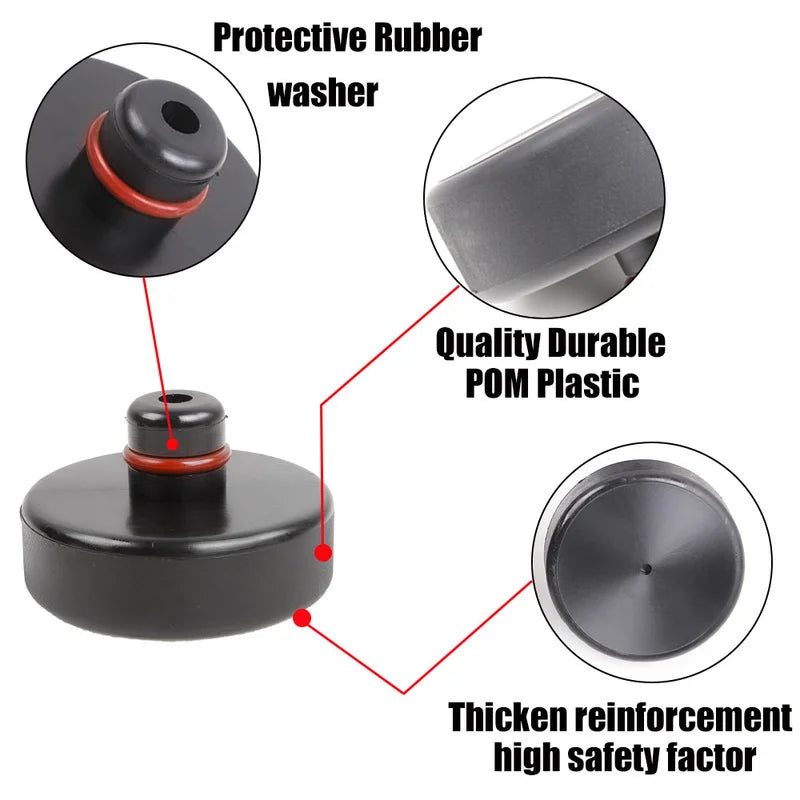 Protective Rubber washer

Quality Durable POM Plastic

Thicken reinforcement high safety factor