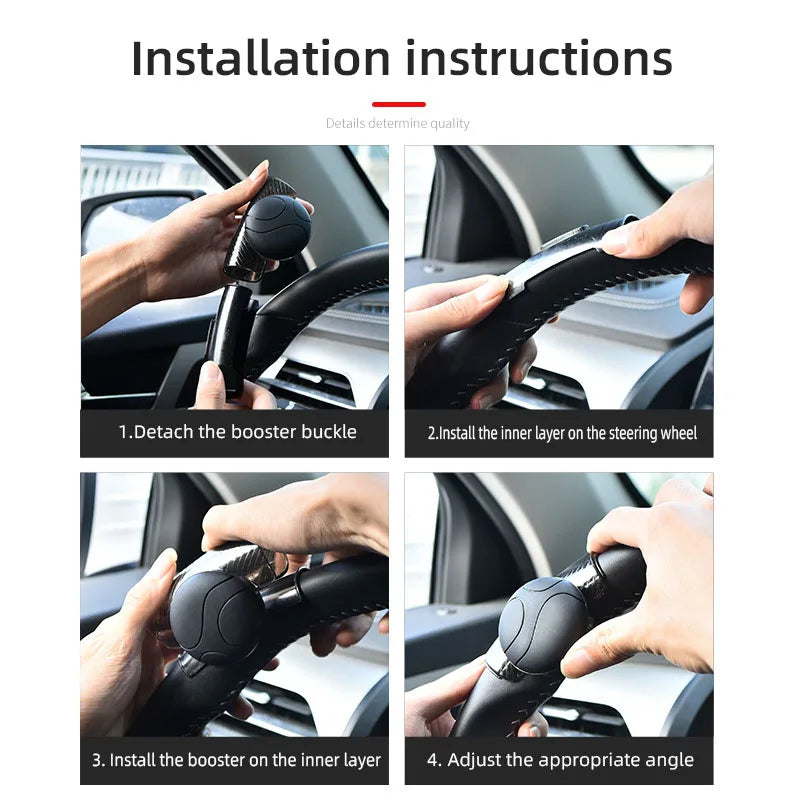 Installation instructions

Details determine quality

1.Detach the booster buckle

2.Install the inner layer on the steering wheel

3. Install the booster on the inner layer

4. Adjust the appropriate angle