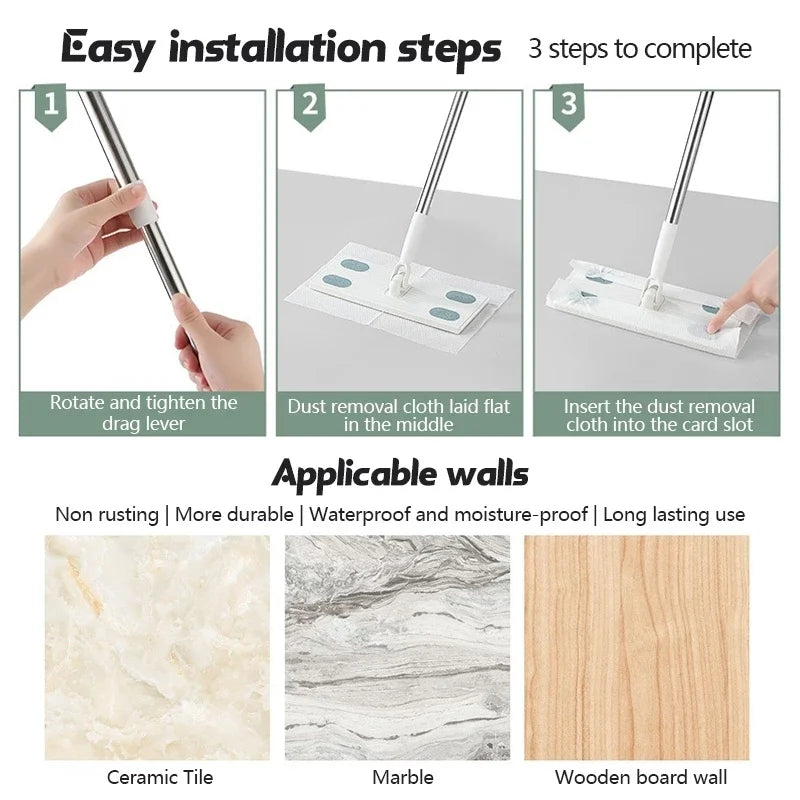 Easy installation steps 3 steps to complete

1

Rotate and tighten the drag lever

2

Dust removal cloth laid flat in the middle

3

Insert the dust removal cloth into the card slot

Applicable walls

Non rusting | More durable | Waterproof and moisture-proof | Long lasting use

Ceramic Tile

Marble

Wooden board wall