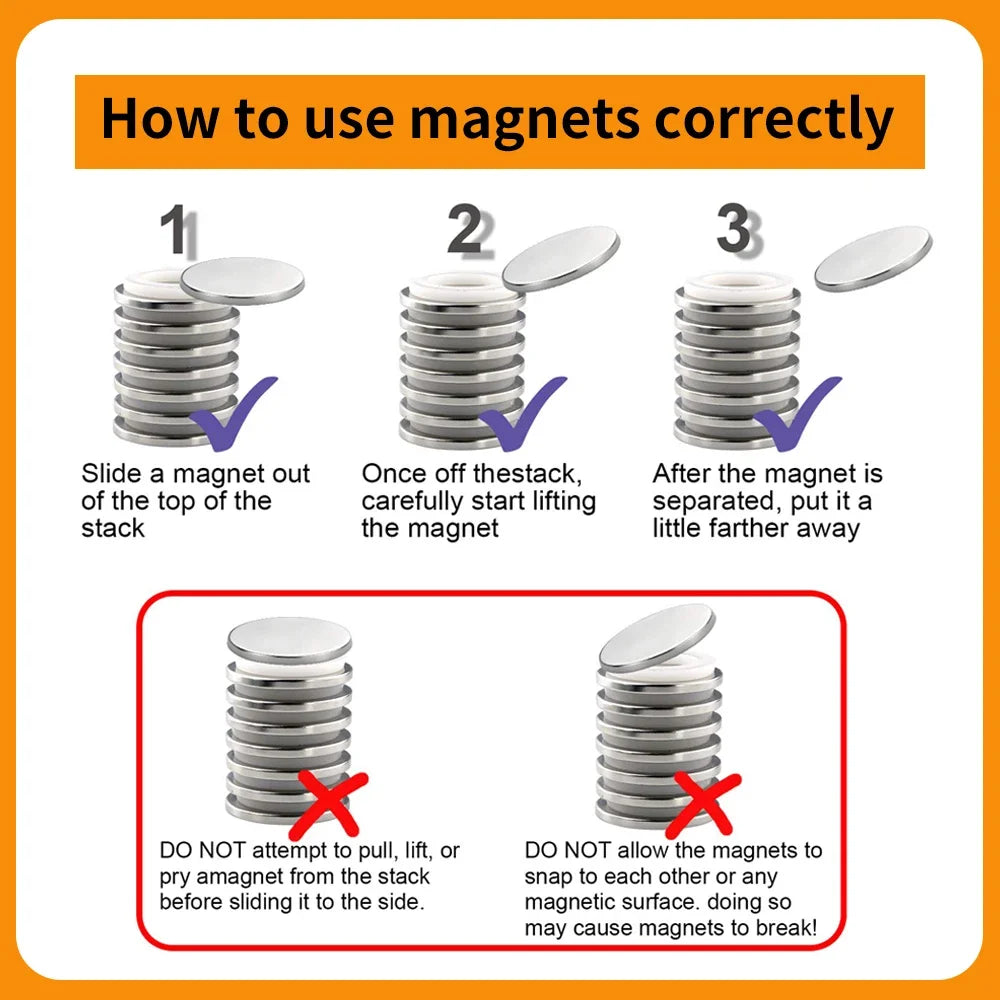 How to use magnets correctly

1

Slide a magnet out of the top of the stack

2

Once off thestack, carefully start lifting the magnet

3

After the magnet is separated, put it a little farther away

DO NOT attempt to pull, lift, or pry amagnet from the stack before sliding it to the side.

DO NOT allow the magnets to snap to each other or any magnetic surface. doing so may cause magnets to break!