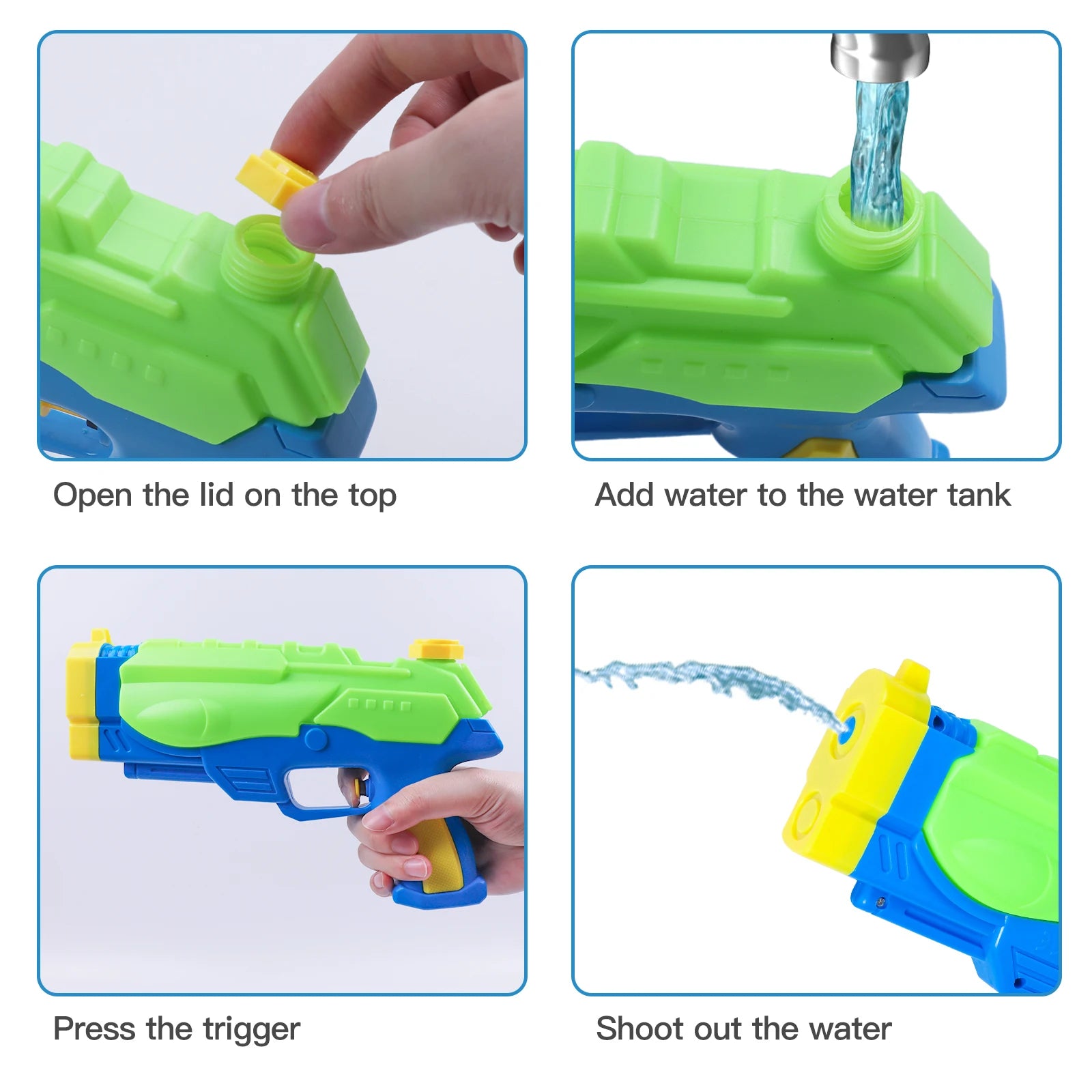 Open the lid on the top

Add water to the water tank

Press the trigger

Shoot out the water