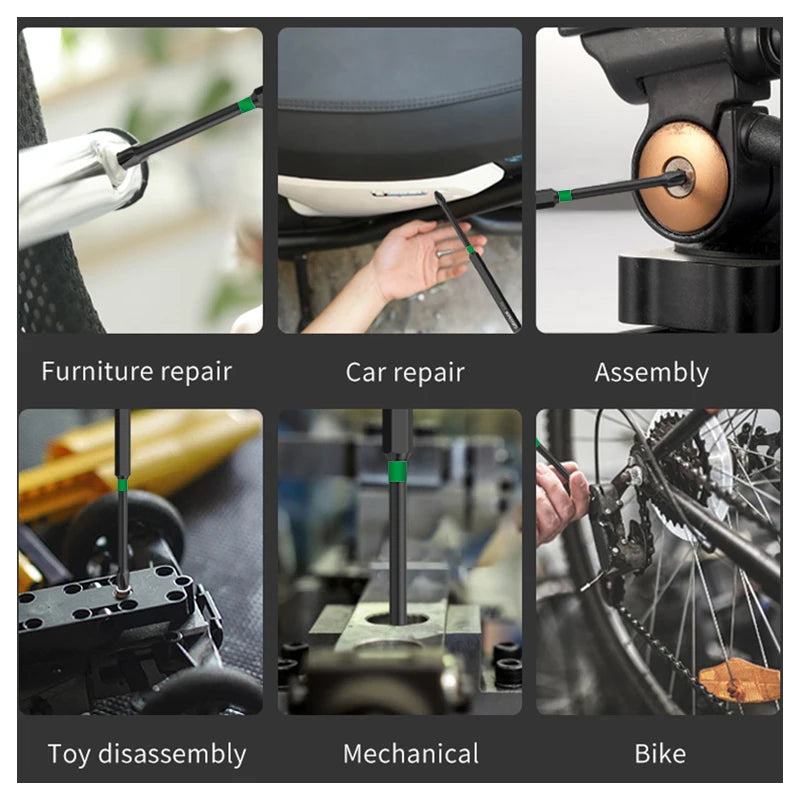 Furniture repair

Car repair

Assembly

Toy disassembly

Mechanical

Bike