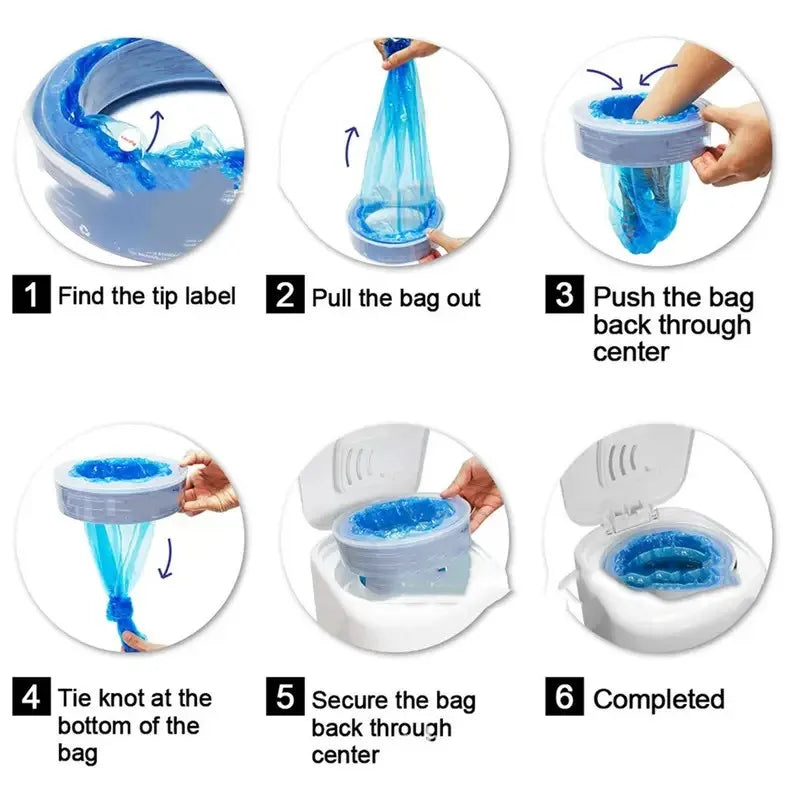 1 Find the tip label

2 Pull the bag out

3 Push the bag back through center

4 Tie knot at the bottom of the bag

5 Secure the bag back through center

6 Completed