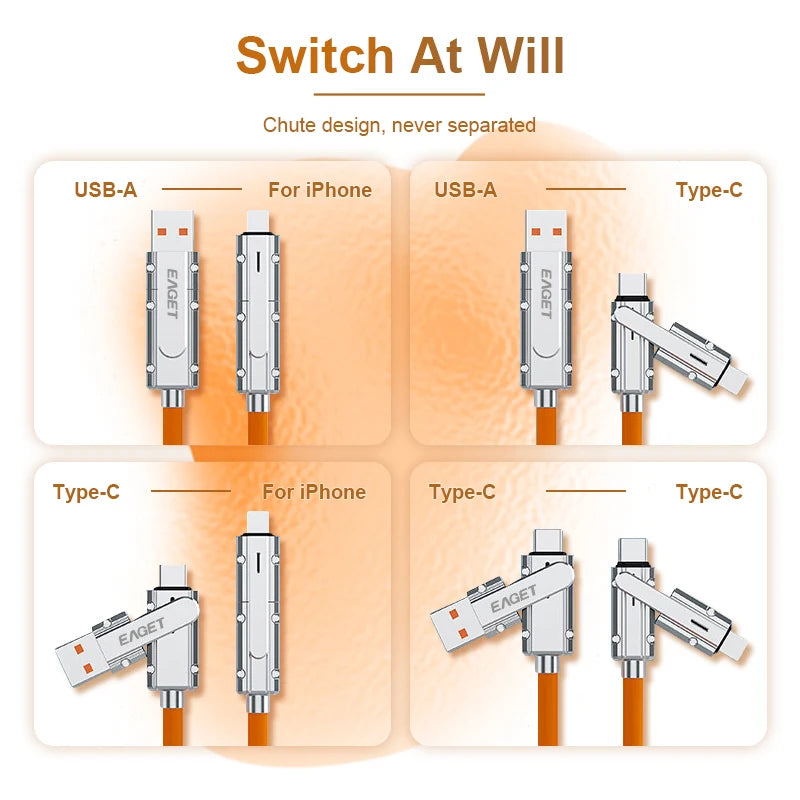 Switch At Will

Chute design, never separated

USB-A For iPhone

EAGET

USB-A Type-C

EAGET

Type-C For iPhone

EAGET

Type-C Type-C

EAGET