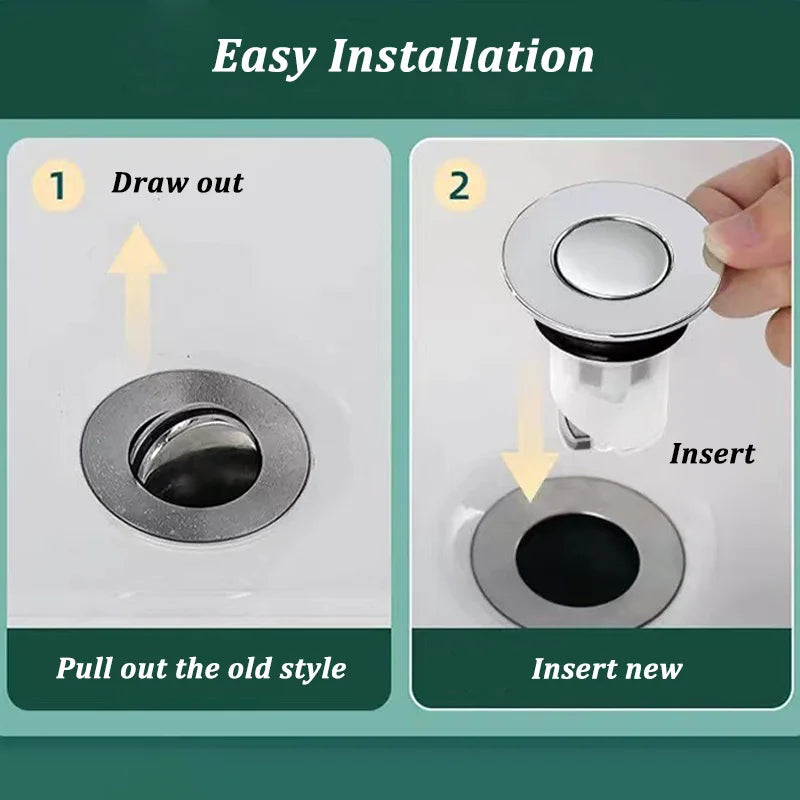 Easy Installation

1 Draw out

Pull out the old style

2

Insert

Insert new