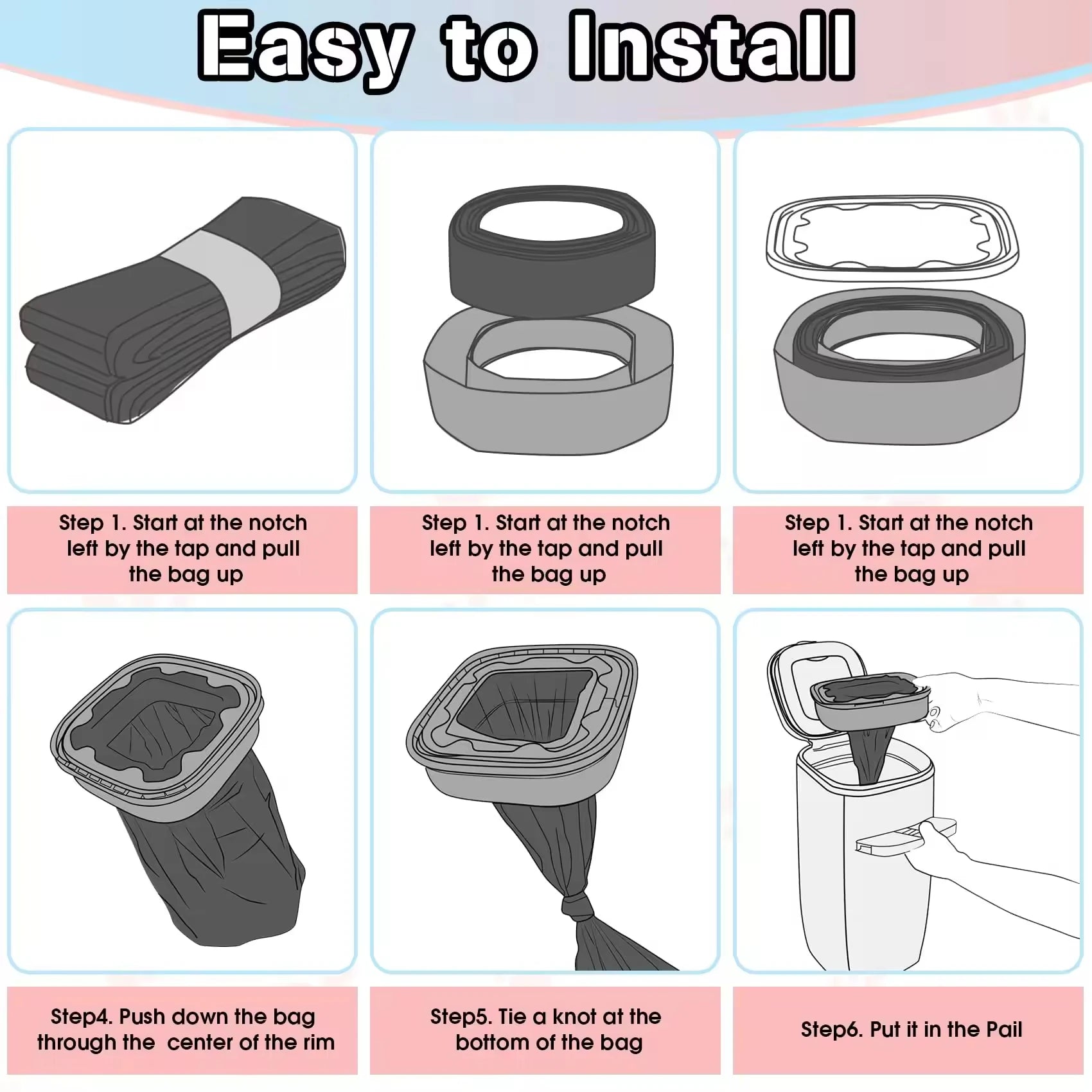 Easy to Install

Step 1. Start at the notch left by the tap and pull the bag up

Step 1. Start at the notch left by the tap and pull the bag up

Step 1. Start at the notch left by the tap and pull the bag up

Step4. Push down the bag through the center of the rim

Step5. Tie a knot at the bottom of the bag

Step6. Put it in the Pail