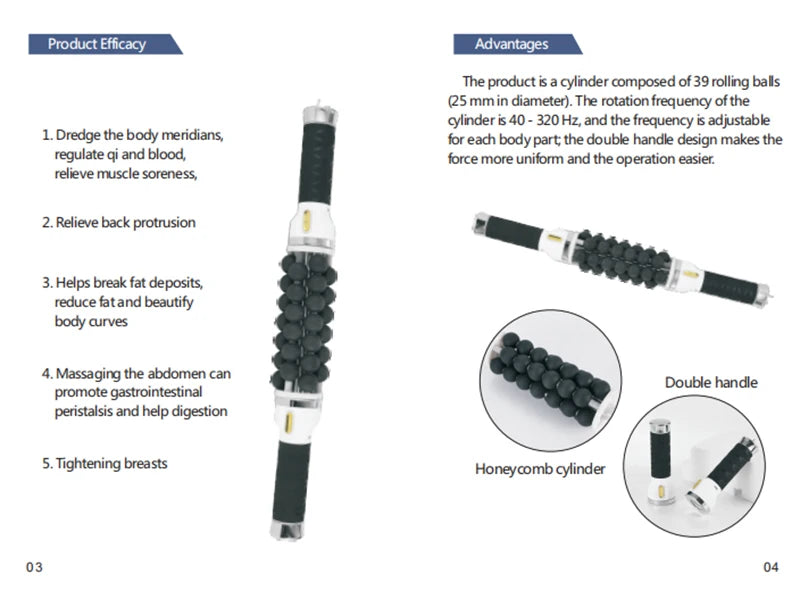 Product Efficacy

1. Dredge the body meridians, regulate qi and blood, relieve muscle soreness,

2. Relieve back protrusion

3. Helps break fat deposits, reduce fat and beautify body curves

4. Massaging the abdomen can promote gastrointestinal peristalsis and help digestion

5. Tightening breasts

03

Advantages

The product is a cylinder composed of 39 rolling balls (25 mm in diameter). The rotation frequency of the cylinder is 40 - 320 Hz, and the frequency is adjustable for each body part; the double handle design makes the force more uniform and the operation easier.

Double handle

Honeycomb cylinder

04