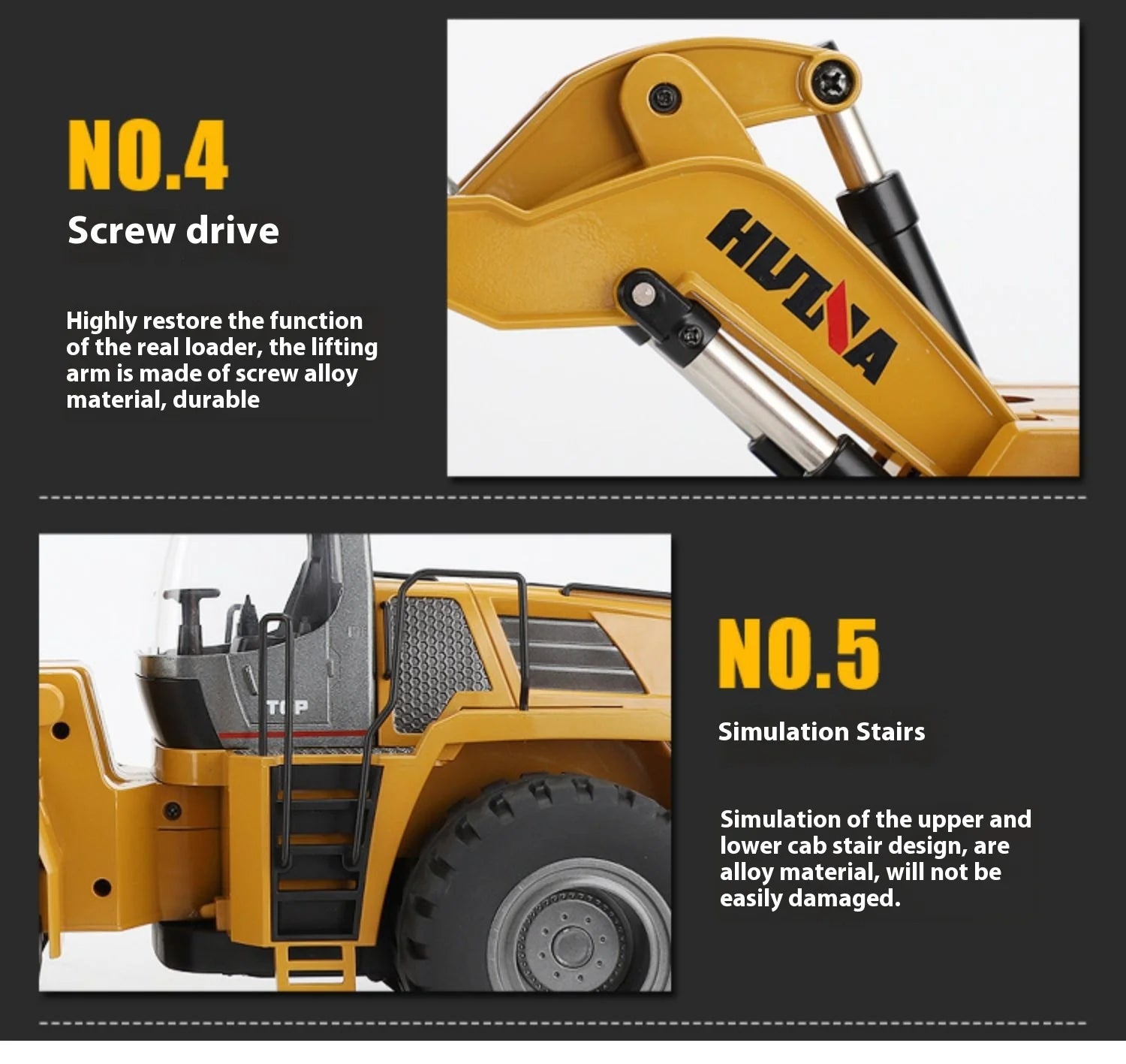 NO.4

Screw drive

Highly restore the function of the real loader, the lifting arm is made of screw alloy material, durable

HUINA

TOP

NO.5

Simulation Stairs

Simulation of the upper and lower cab stair design, are alloy material, will not be easily damaged.