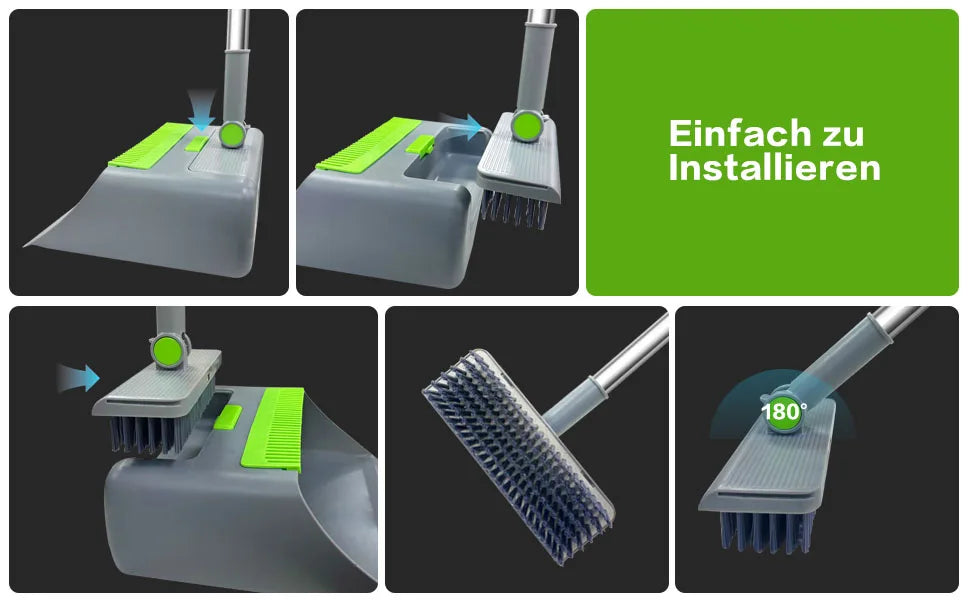 Einfach zu Installieren

180°