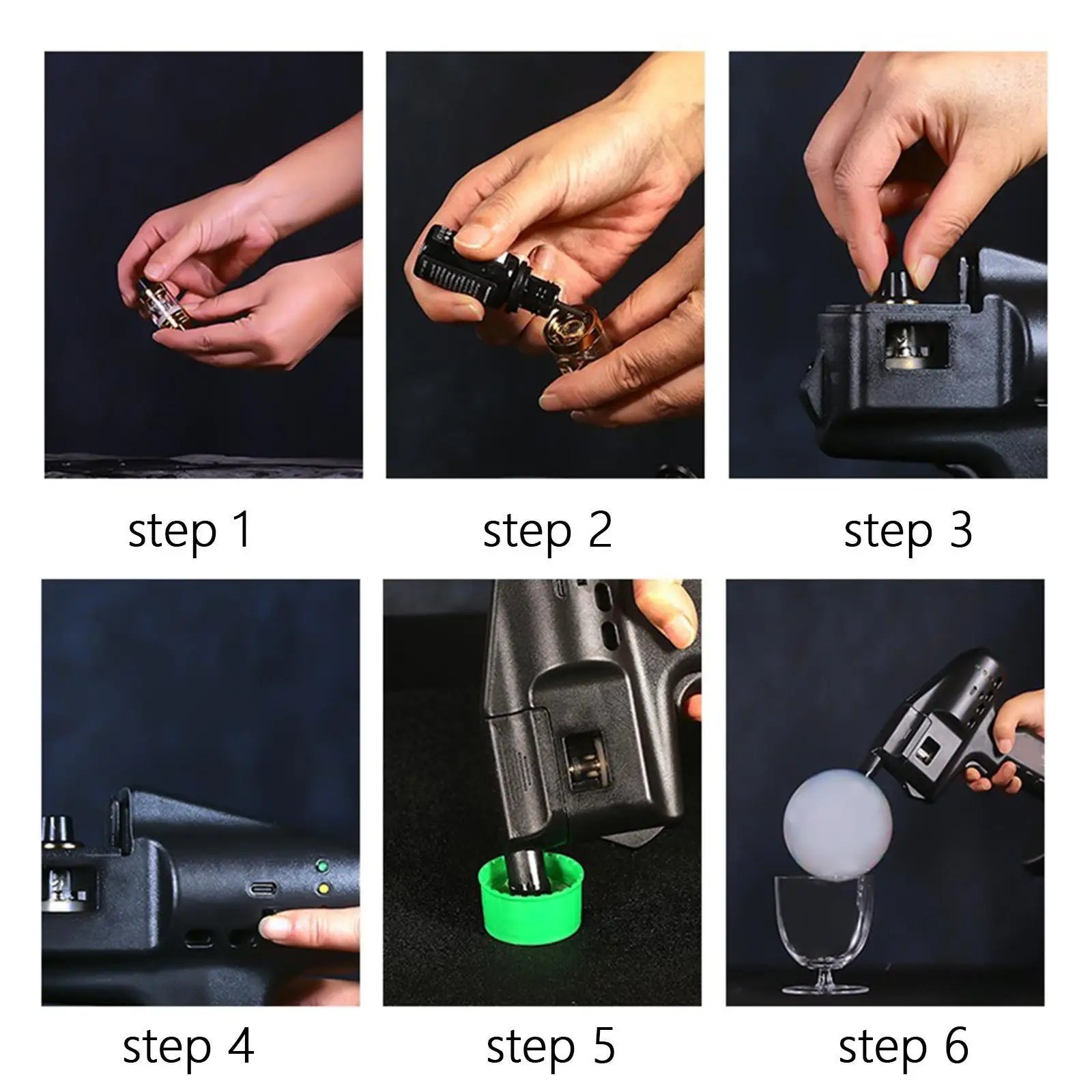 step 1

step 2

step 3

step 4

step 5

step 6