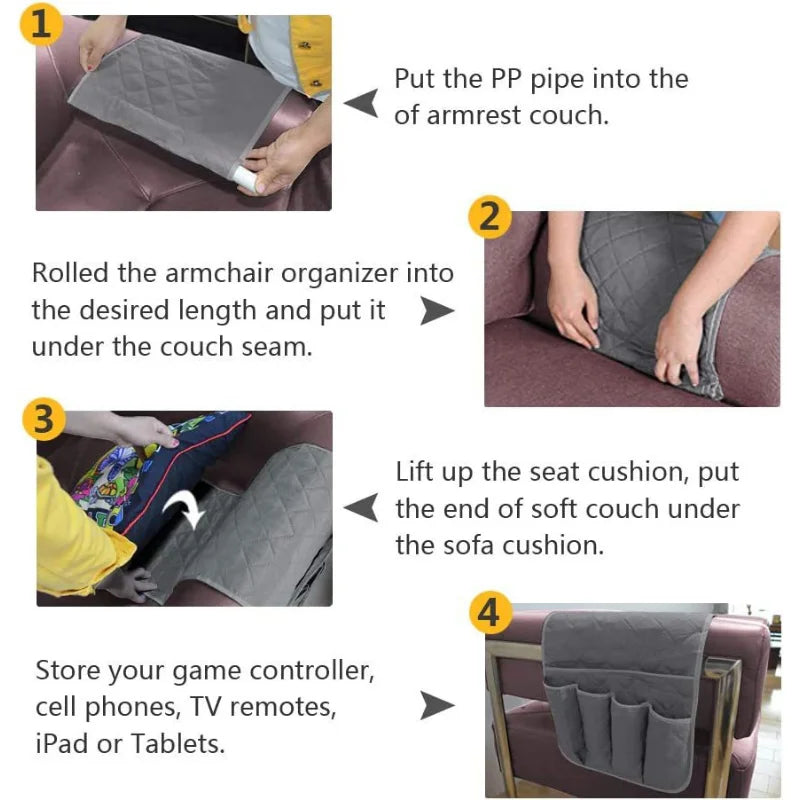 1

Put the PP pipe into the of armrest couch.

2

Rolled the armchair organizer into the desired length and put it under the couch seam.

3

Lift up the seat cushion, put the end of soft couch under the sofa cushion.

4

Store your game controller, cell phones, TV remotes, iPad or Tablets.