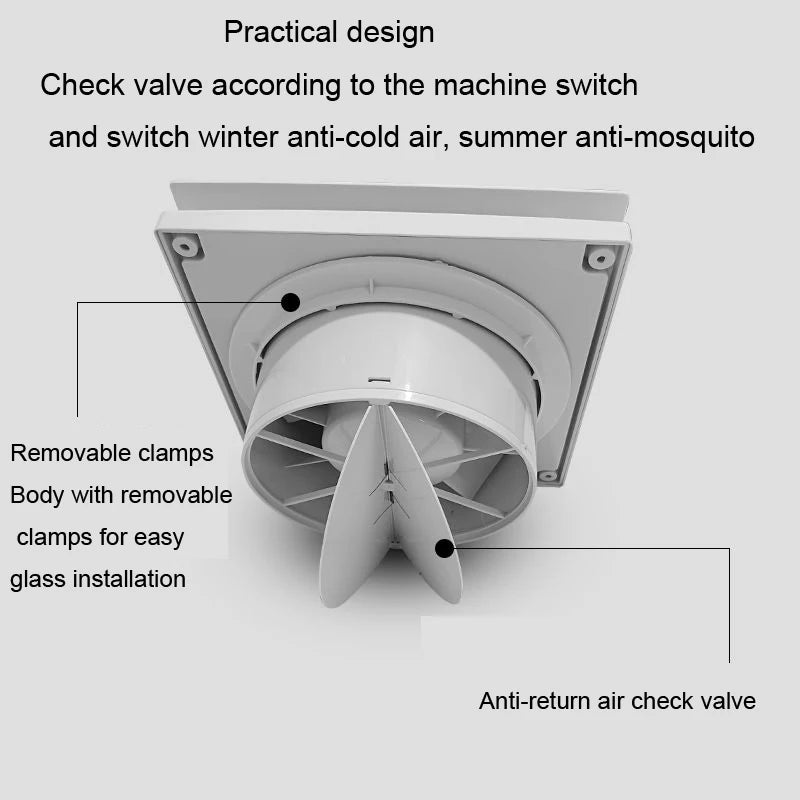 Practical design

Check valve according to the machine switch and switch winter anti-cold air, summer anti-mosquito

Removable clamps
Body with removable clamps for easy glass installation

Anti-return air check valve