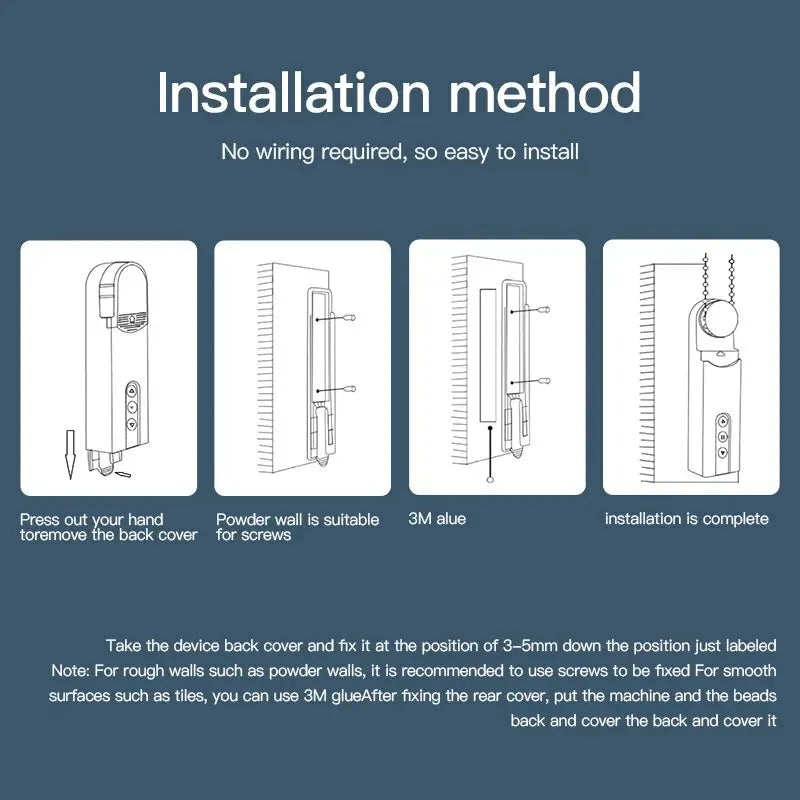 Installation method

No wiring required, so easy to install

Press out your hand toremove the back cover

Powder wall is suitable for screws

3M alue

installation is complete

Take the device back cover and fix it at the position of 3-5mm down the position just labeled Note: For rough walls such as powder walls, it is recommended to use screws to be fixed For smooth surfaces such as tiles, you can use 3M glueAfter fixing the rear cover, put the machine and the beads back and cover the back and cover it