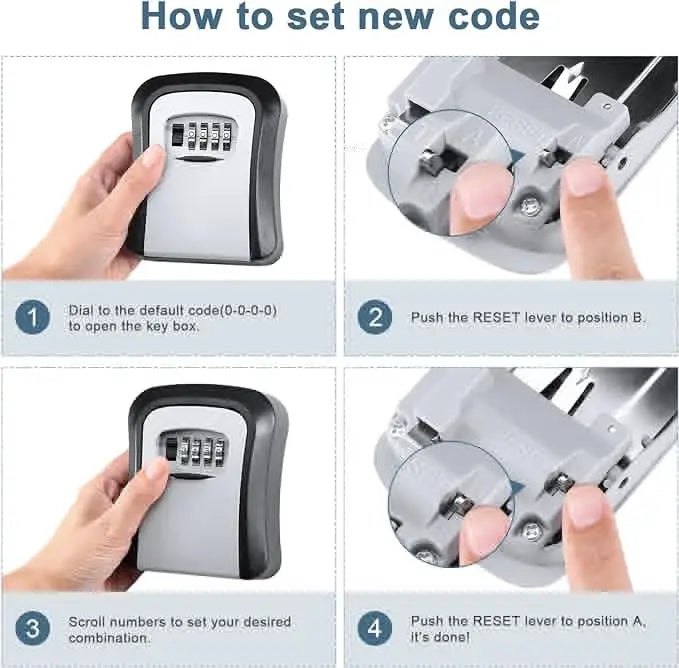 How to set new code

1 Dial to the default code(0-0-0-0) to open the key box.

2 Push the RESET lever to position B.

3 Scroll numbers to set your desired combination.

4 Push the RESET lever to position A, it's done!