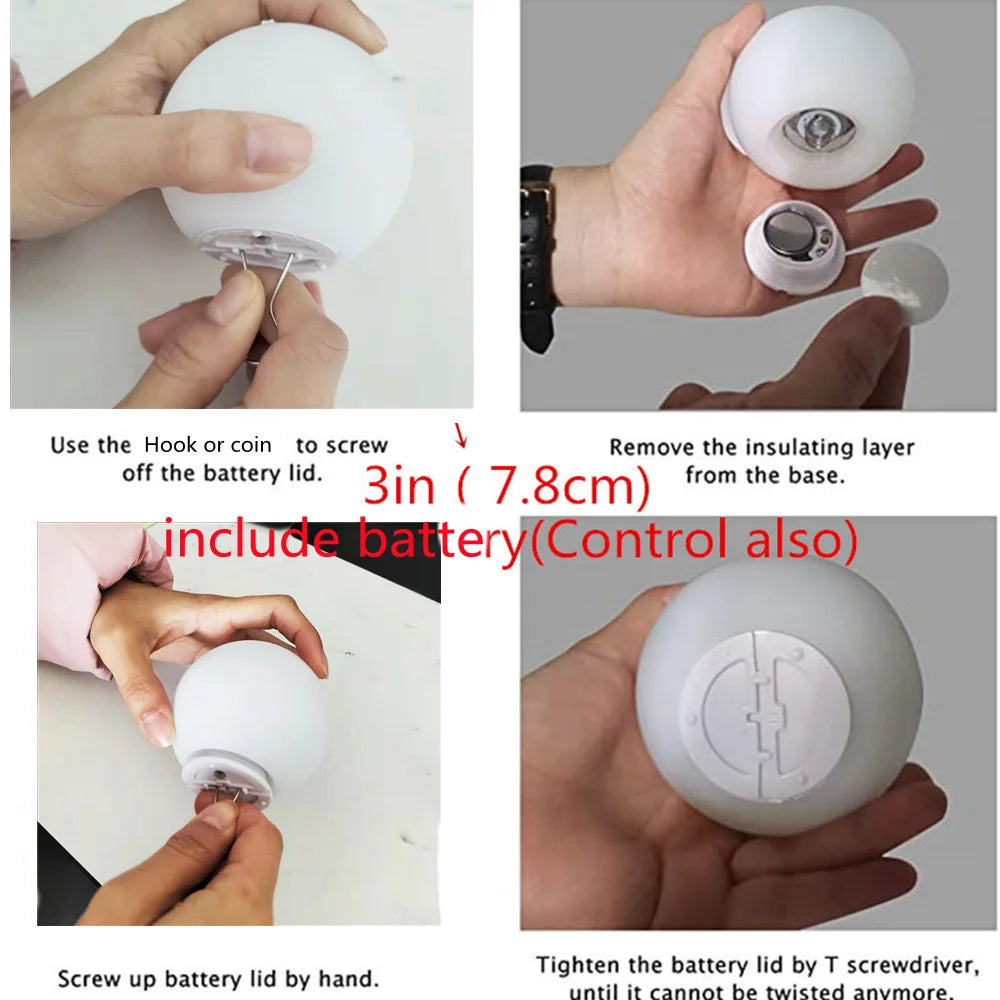 Use the Hook or coin to screw off the battery lid.

Remove the insulating layer from the base.

3in ( 7.8cm)
include battery(Control also)

Screw up battery lid by hand.

Tighten the battery lid by T screwdriver, until it cannot be twisted anymore.