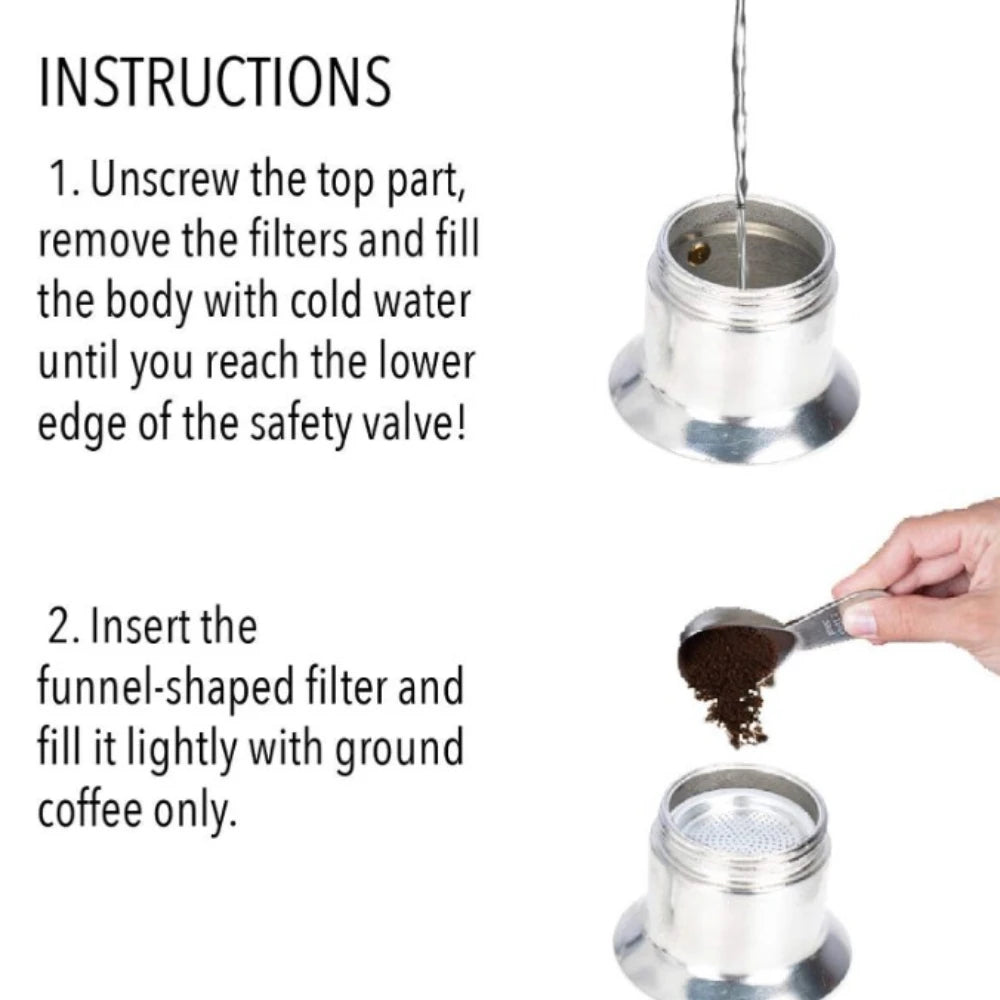 INSTRUCTIONS

1. Unscrew the top part, remove the filters and fill the body with cold water until you reach the lower edge of the safety valve!

2. Insert the funnel-shaped filter and fill it lightly with ground coffee only.