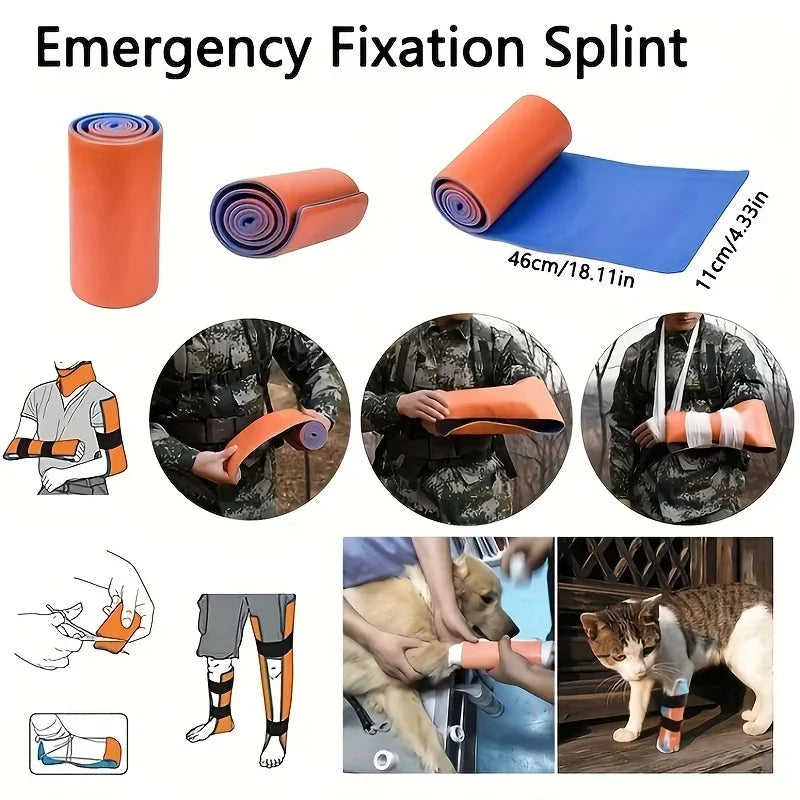 Emergency Fixation Splint

46cm/18.11in

11cm/4.33in