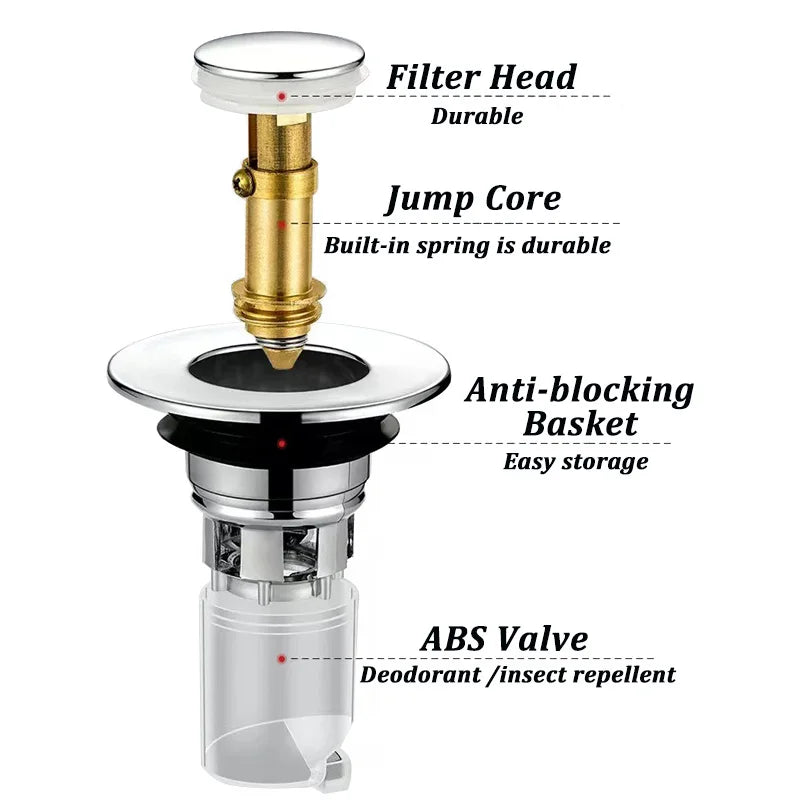 Filter Head
Durable

Jump Core
Built-in spring is durable

Anti-blocking Basket
Easy storage

ABS Valve
Deodorant /insect repellent