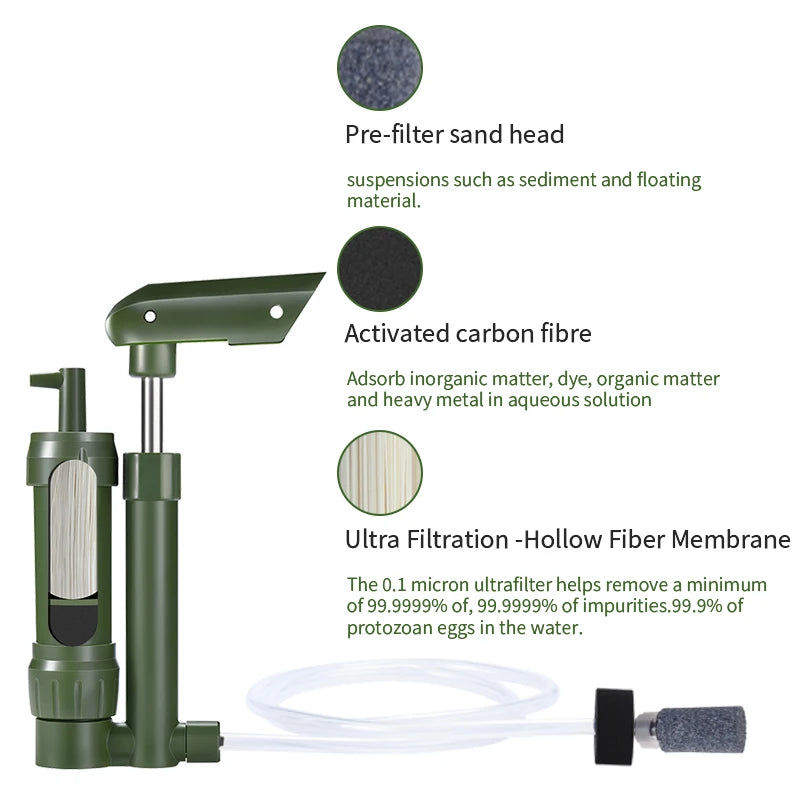 Pre-filter sand head

suspensions such as sediment and floating material.

Activated carbon fibre

Adsorb inorganic matter, dye, organic matter and heavy metal in aqueous solution

Ultra Filtration -Hollow Fiber Membrane

The 0.1 micron ultrafilter helps remove a minimum of 99.9999% of, 99.9999% of impurities.99.9% of protozoan eggs in the water.