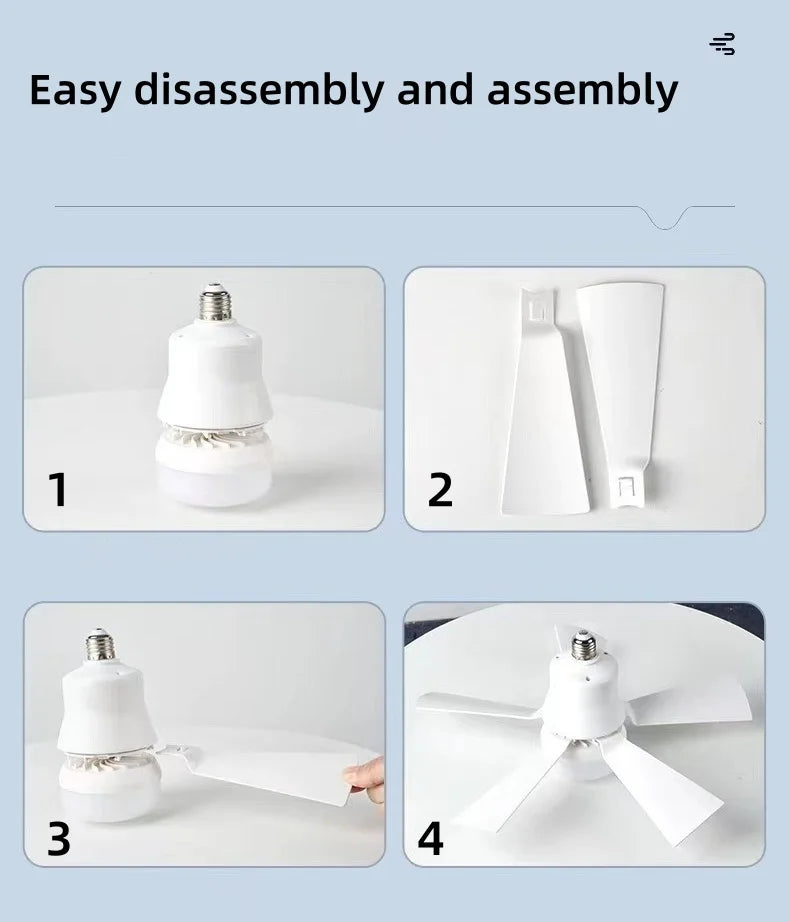 Easy disassembly and assembly

1

2

3

4