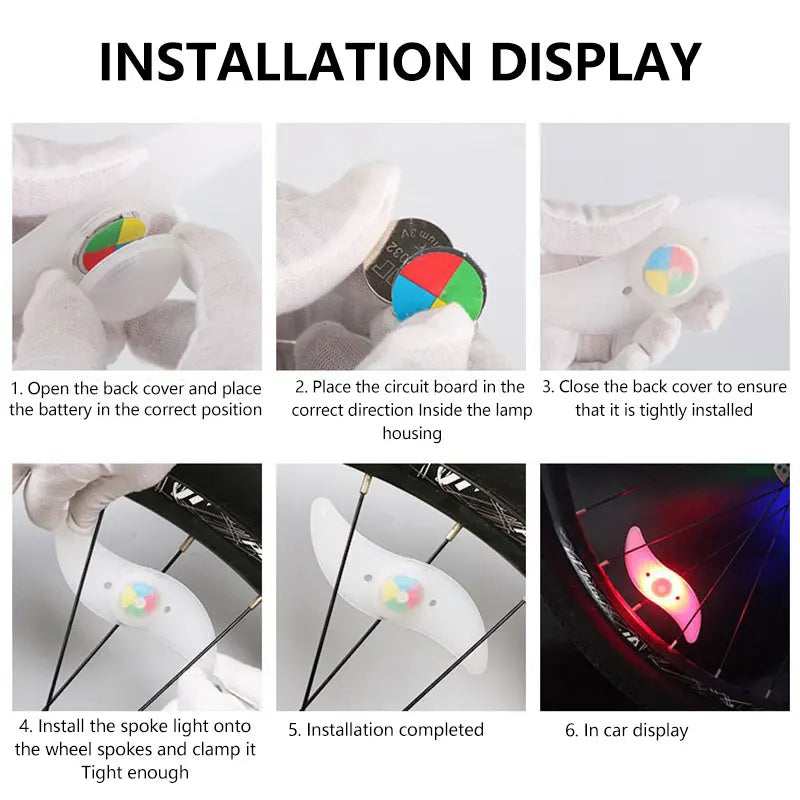 INSTALLATION DISPLAY

1. Open the back cover and place the battery in the correct position

2. Place the circuit board in the correct direction Inside the lamp housing

3. Close the back cover to ensure that it is tightly installed

4. Install the spoke light onto the wheel spokes and clamp it Tight enough

5. Installation completed

6. In car display