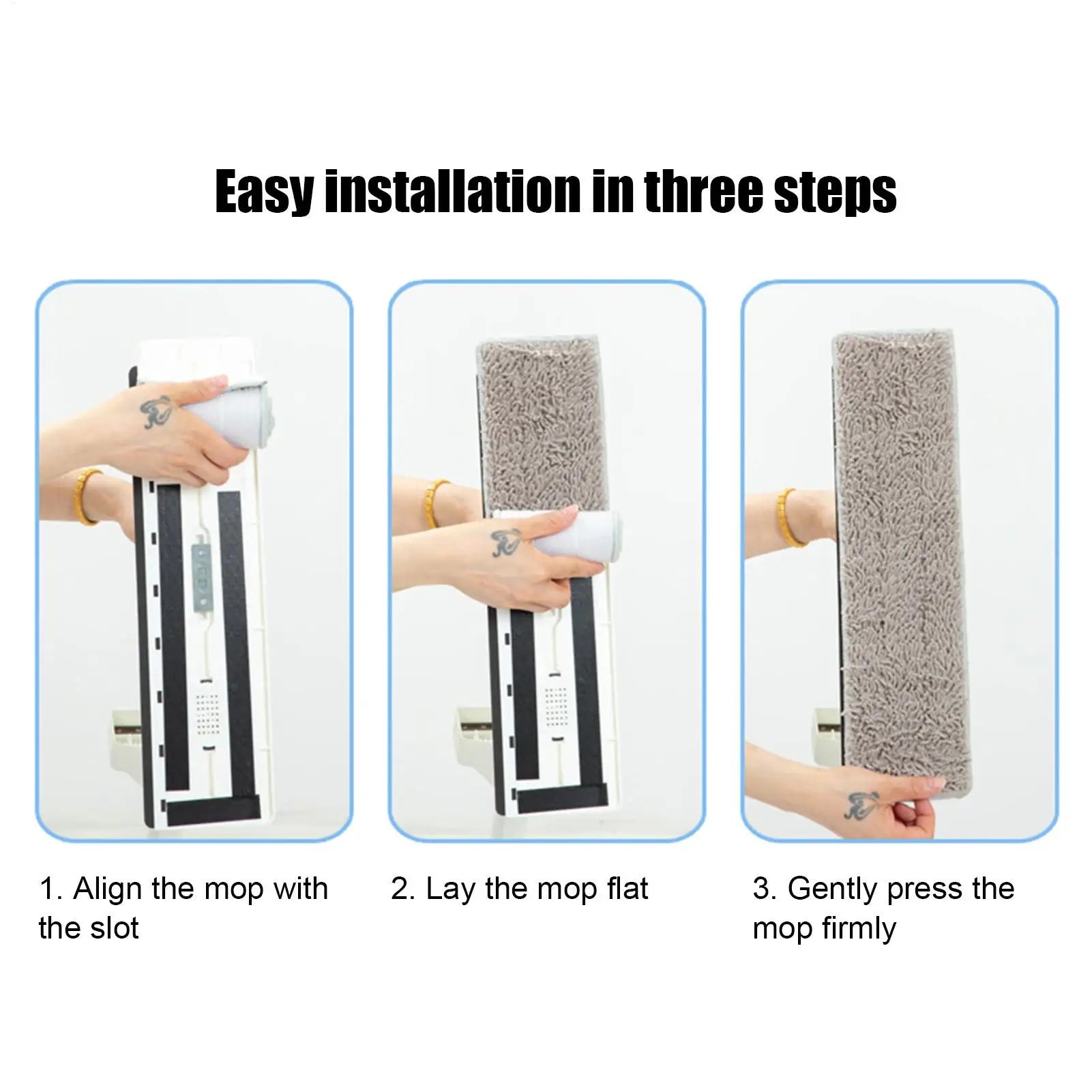 Easy installation in three steps

1. Align the mop with the slot

2. Lay the mop flat

3. Gently press the mop firmly