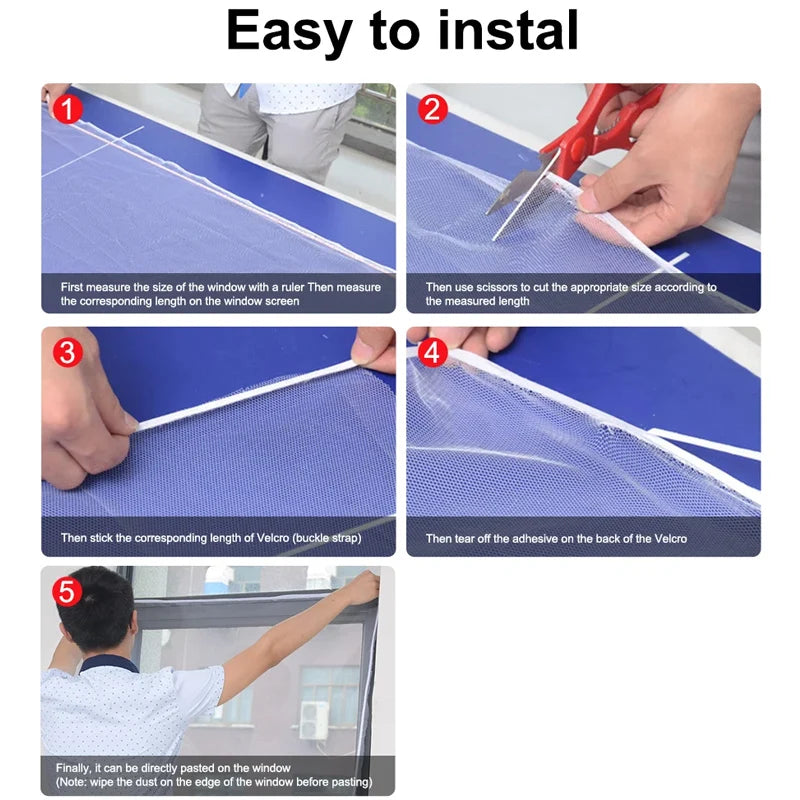 Easy to instal

1

First measure the size of the window with a ruler Then measure the corresponding length on the window screen

2

Then use scissors to cut the appropriate size according to the measured length

3

Then stick the corresponding length of Velcro (buckle strap)

4

Then tear off the adhesive on the back of the Velcro

5

Finally, it can be directly pasted on the window
(Note: wipe the dust on the edge of the window before pasting)