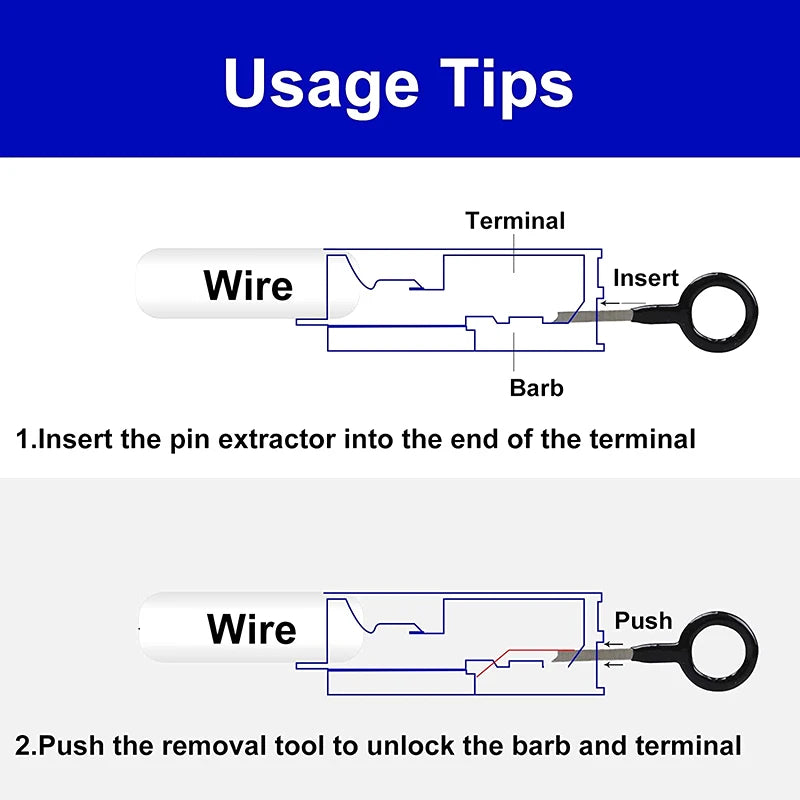 Usage Tips

Terminal

Wire

Insert

Barb

1.Insert the pin extractor into the end of the terminal

Wire

Push

2.Push the removal tool to unlock the barb and terminal