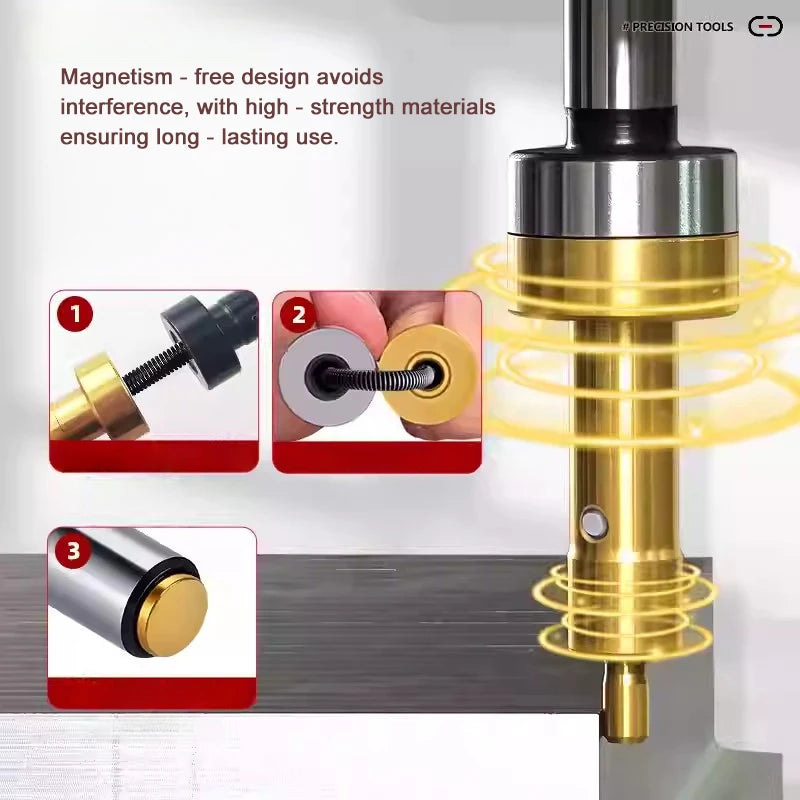 # PRECISION TOOLS

Magnetism - free design avoids interference, with high - strength materials ensuring long - lasting use.

1

2

3