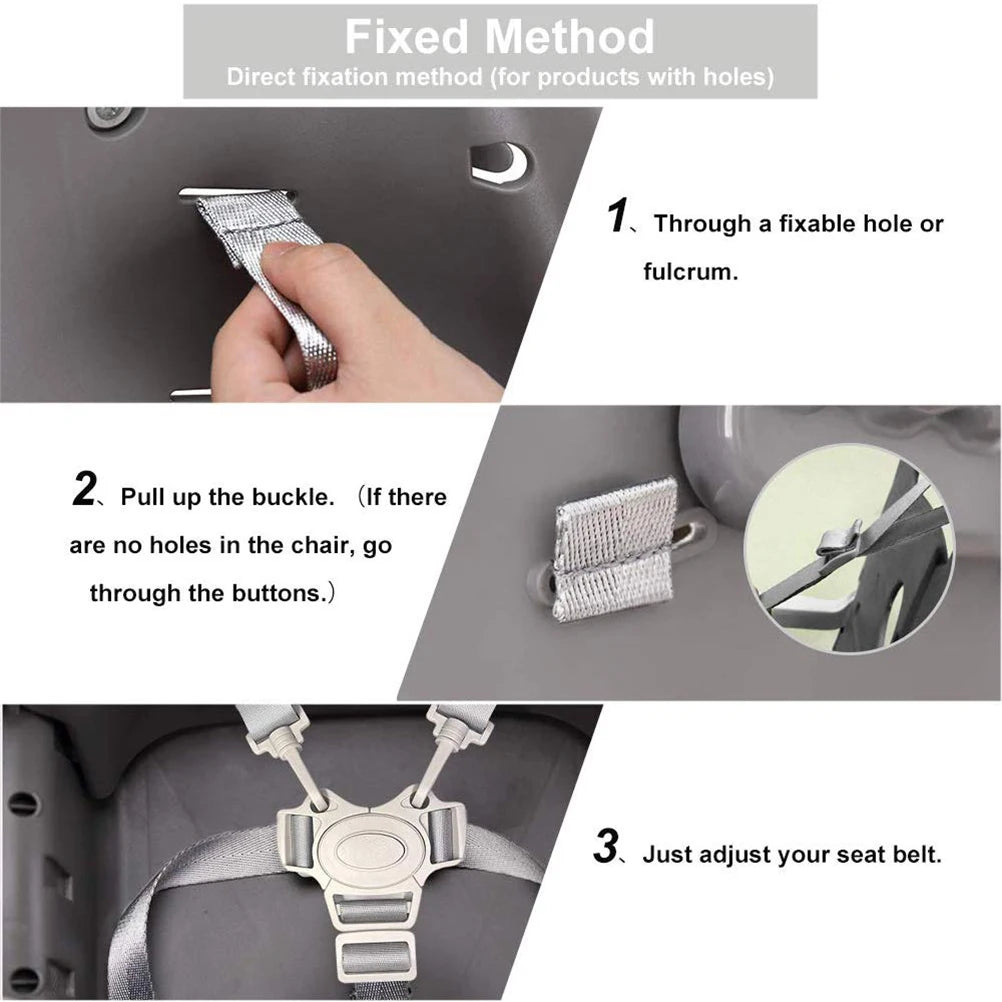 Fixed Method
Direct fixation method (for products with holes)

1、Through a fixable hole or fulcrum.

2、Pull up the buckle. （If there are no holes in the chair, go through the buttons.）

3、Just adjust your seat belt.