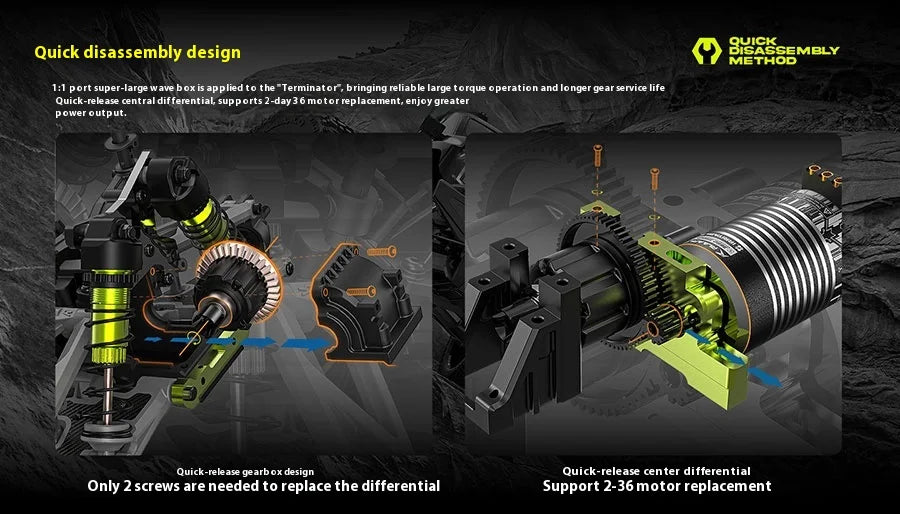 Quick disassembly design

QUICK DISASSEMBLY METHOD

1:1 port super-large wave box is applied to the "Terminator", bringing reliable large torque operation and longer gear service life Quick-release central differential, supports 2-day 36 motor replacement, enjoy greater power output.

Quick-release gearbox design
Only 2 screws are needed to replace the differential

Quick-release center differential
Support 2-36 motor replacement