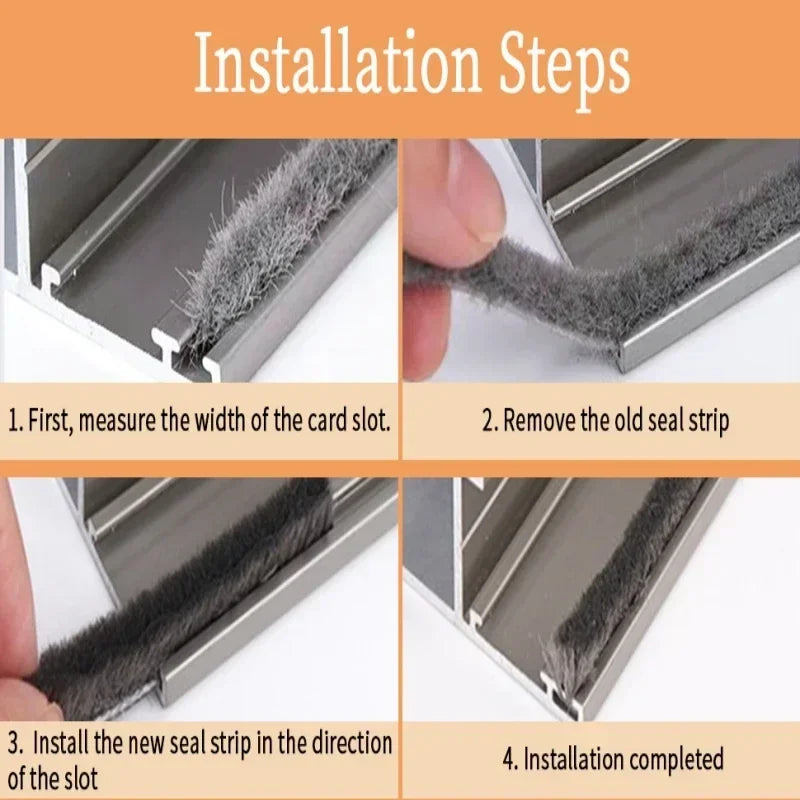 Installation Steps

1. First, measure the width of the card slot.

2. Remove the old seal strip

3. Install the new seal strip in the direction of the slot

4. Installation completed