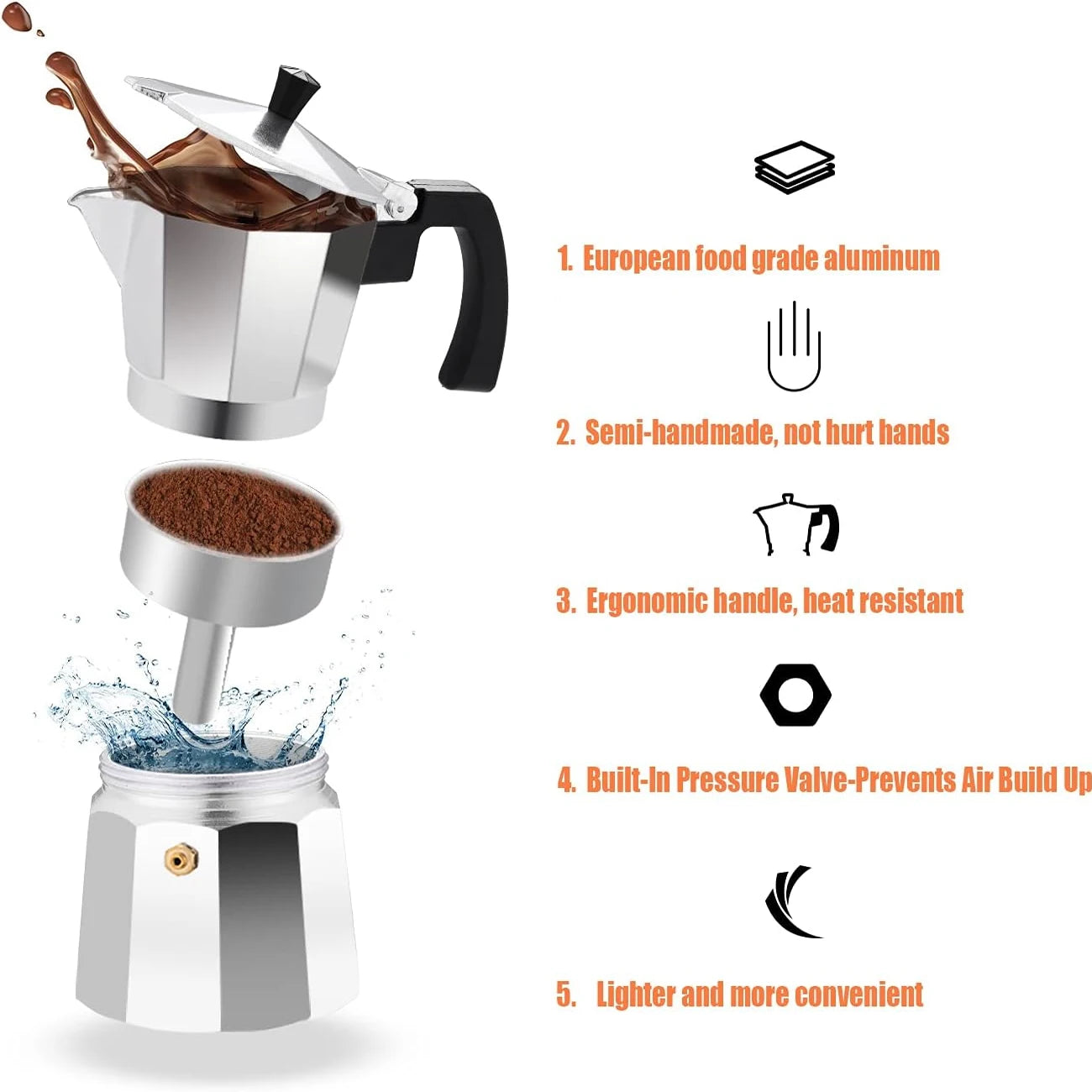 1. European food grade aluminum

2. Semi-handmade, not hurt hands

3. Ergonomic handle, heat resistant

4. Built-In Pressure Valve-Prevents Air Build Up

5. Lighter and more convenient