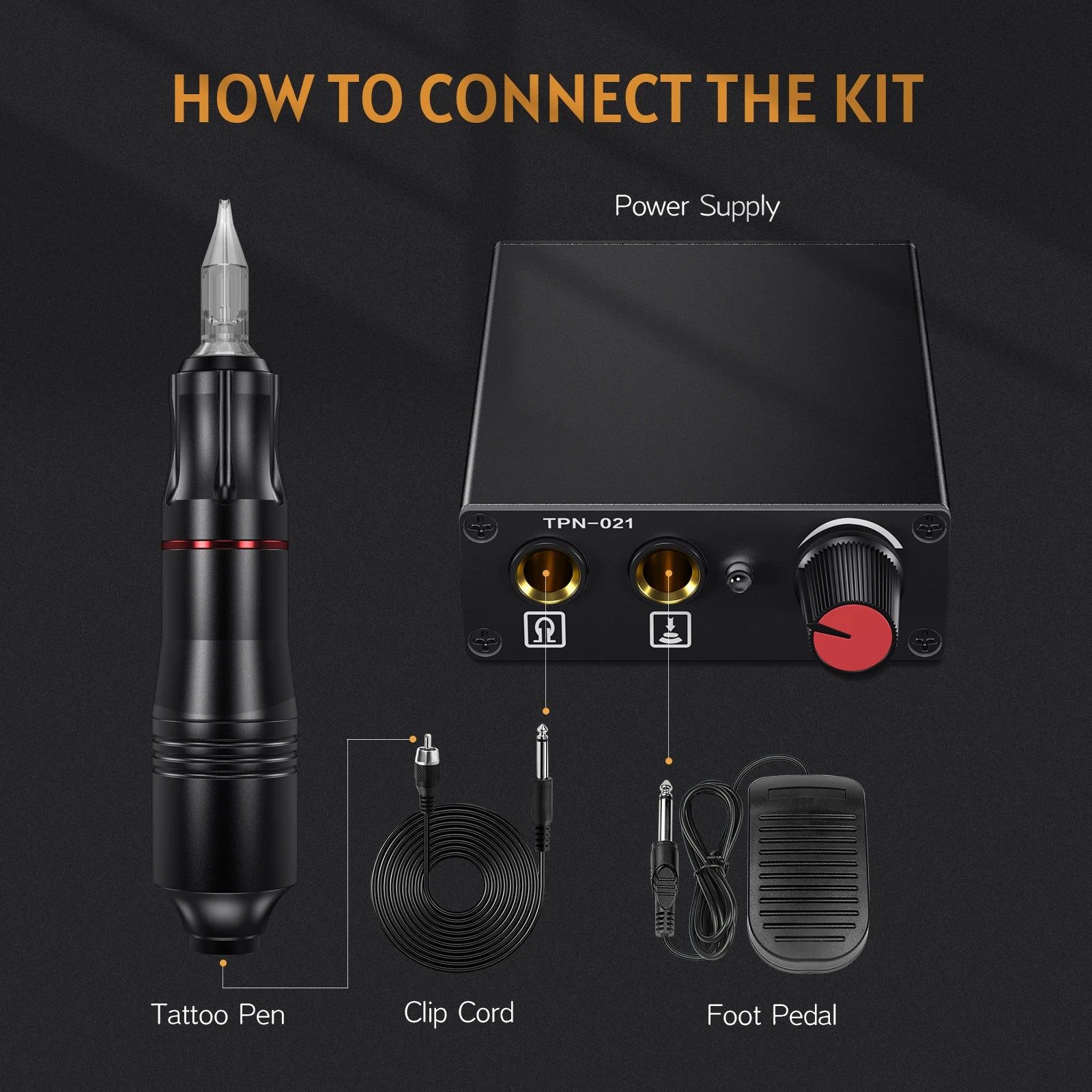 HOW TO CONNECT THE KIT

Power Supply

TPN-021

Tattoo Pen

Clip Cord

Foot Pedal