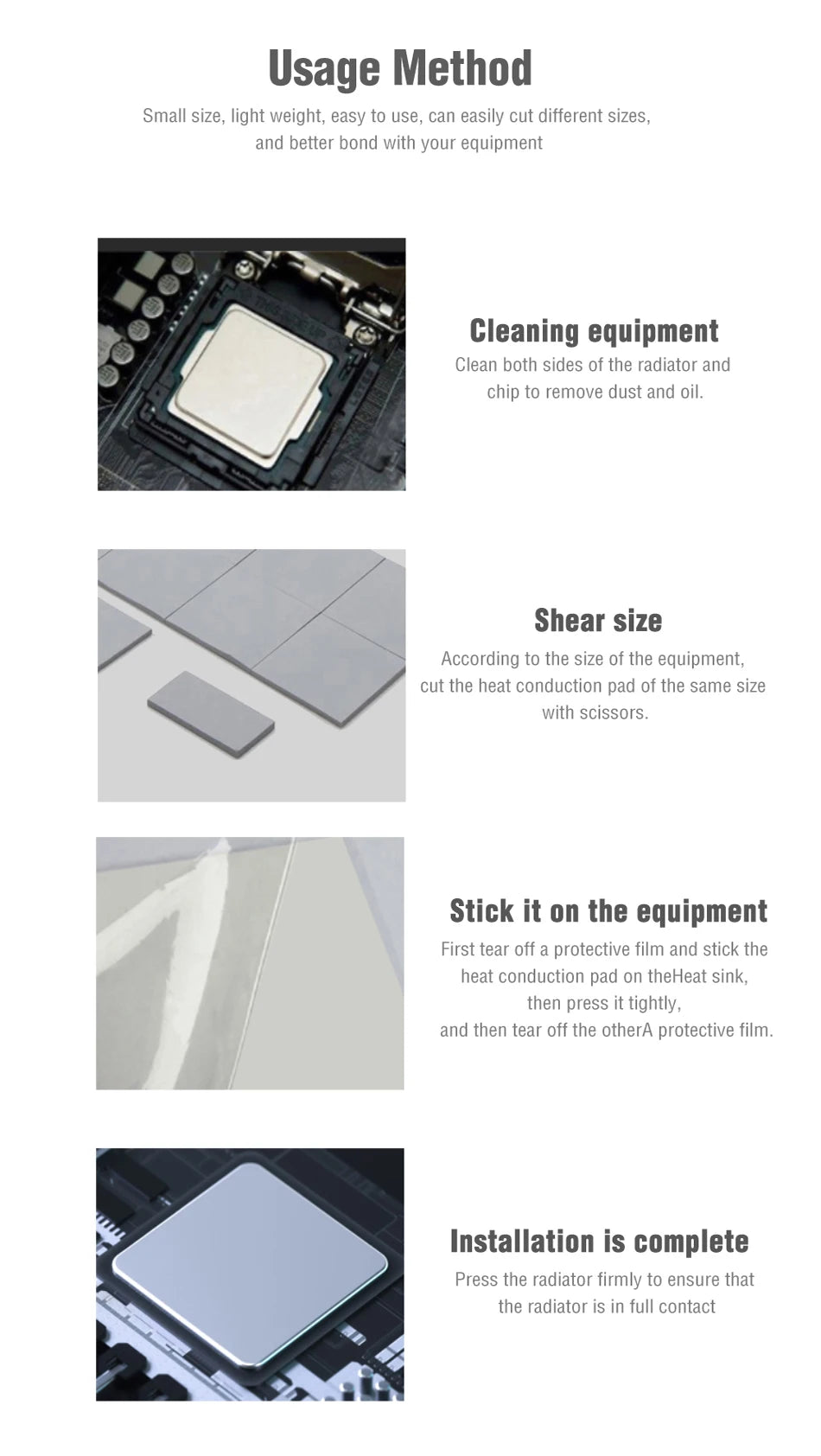 Usage Method

Small size, light weight, easy to use, can easily cut different sizes, and better bond with your equipment

Cleaning equipment

Clean both sides of the radiator and chip to remove dust and oil.

Shear size

According to the size of the equipment, cut the heat conduction pad of the same size with scissors.

Stick it on the equipment

First tear off a protective film and stick the heat conduction pad on theHeat sink, then press it tightly, and then tear off the otherA protective film.

Installation is complete

Press the radiator firmly to ensure that the radiator is in full contact