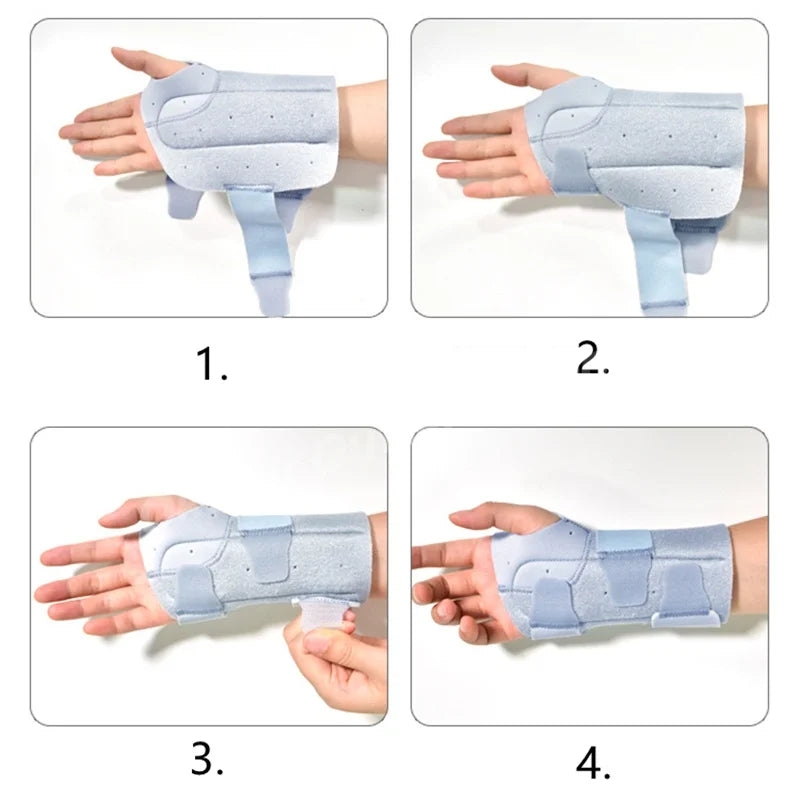 1.

2.

3.

4.