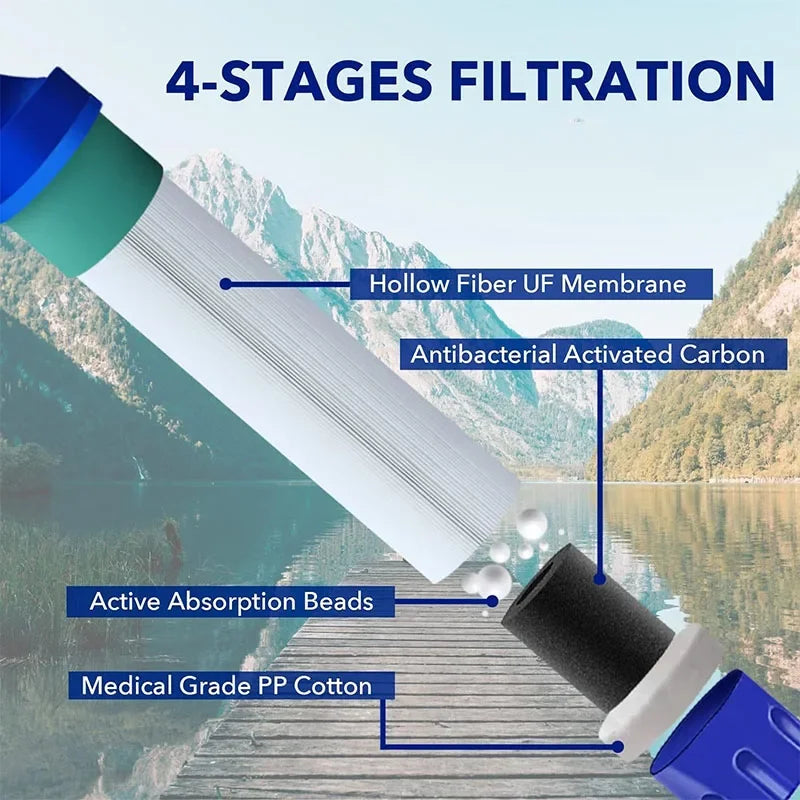 4-STAGES FILTRATION

Hollow Fiber UF Membrane

Antibacterial Activated Carbon

Active Absorption Beads

Medical Grade PP Cotton