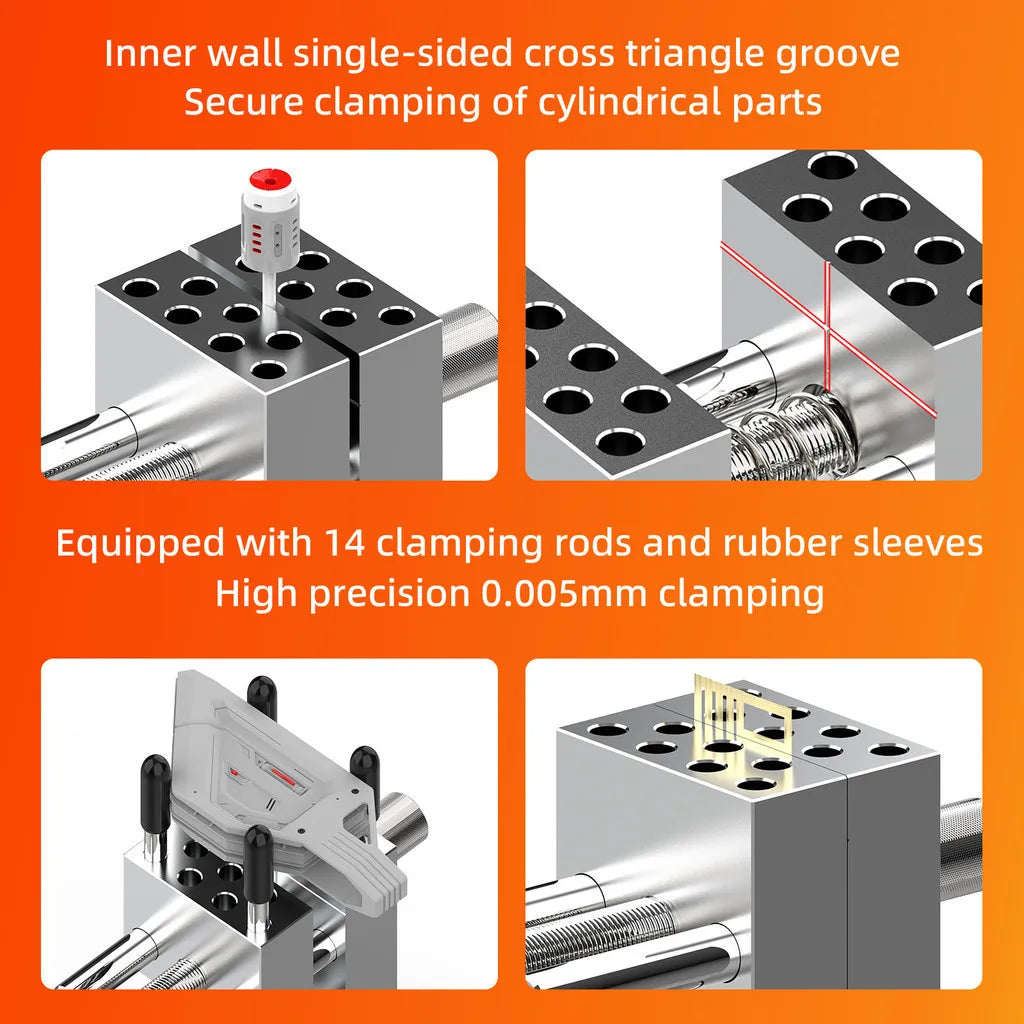 Inner wall single-sided cross triangle groove
Secure clamping of cylindrical parts

Equipped with 14 clamping rods and rubber sleeves
High precision 0.005mm clamping