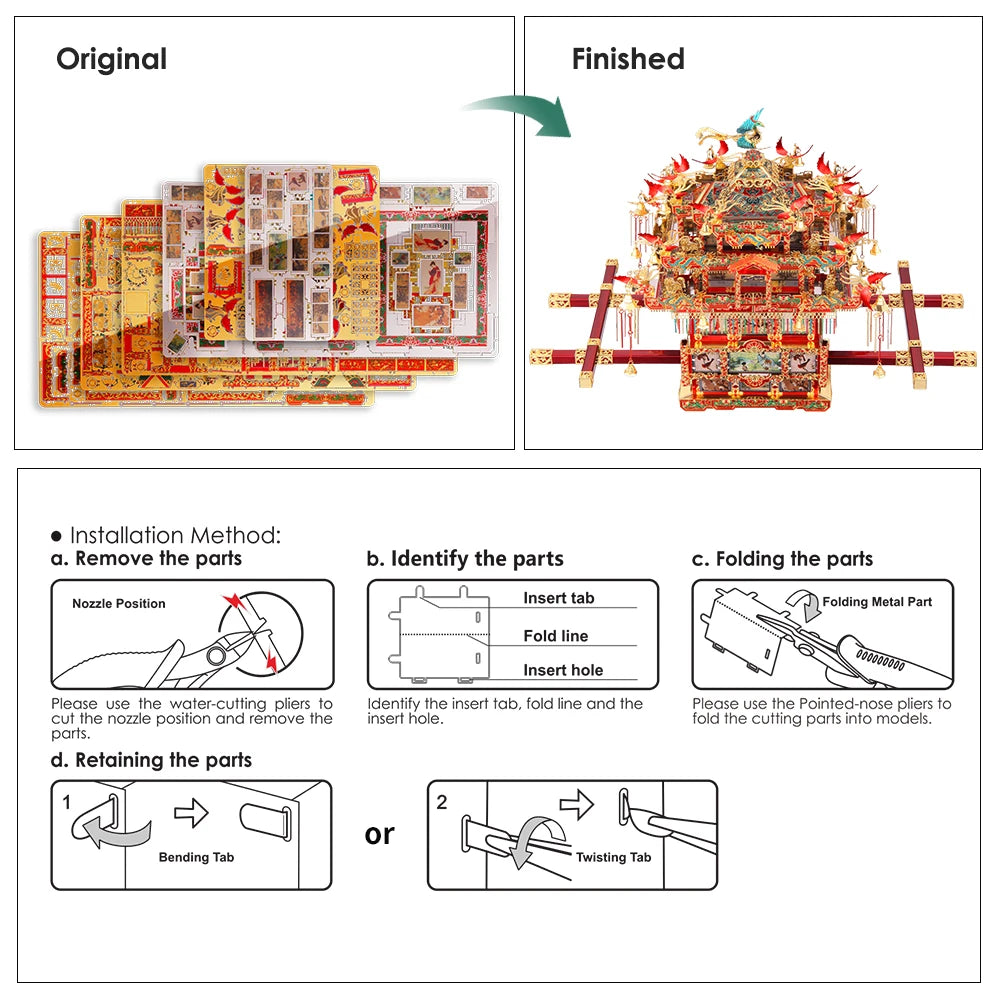 Original

Finished

● Installation Method:

a. Remove the parts

Nozzle Position

Please use the water-cutting pliers to cut the nozzle position and remove the parts.

b. Identify the parts

Insert tab

Fold line

Insert hole

Identify the insert tab, fold line and the insert hole.

c. Folding the parts

Folding Metal Part

Please use the Pointed-nose pliers to fold the cutting parts into models.

d. Retaining the parts

1

Bending Tab

or

2

Twisting Tab