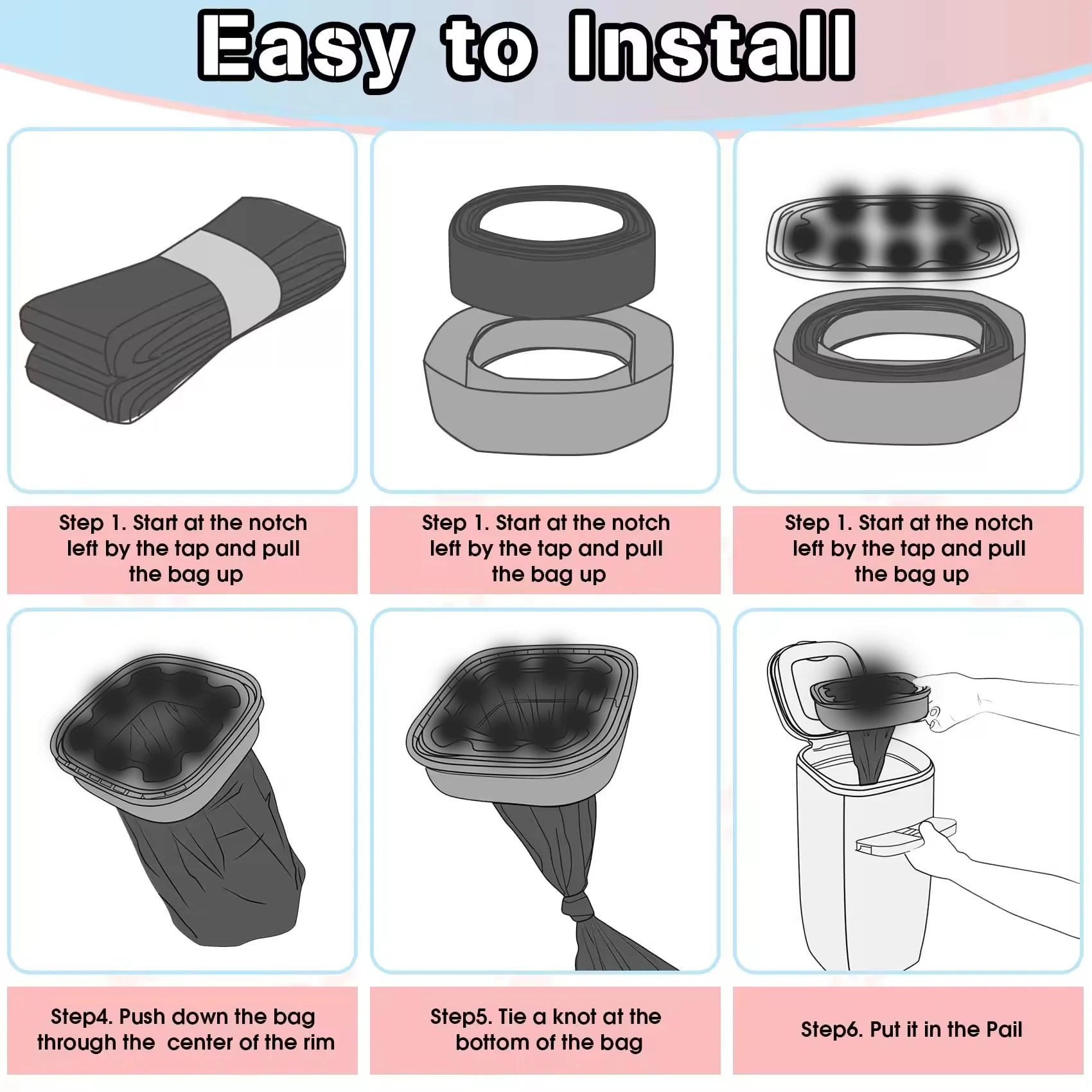 Easy to Install

Step 1. Start at the notch left by the tap and pull the bag up

Step 1. Start at the notch left by the tap and pull the bag up

Step 1. Start at the notch left by the tap and pull the bag up

Step4. Push down the bag through the center of the rim

Step5. Tie a knot at the bottom of the bag

Step6. Put it in the Pail