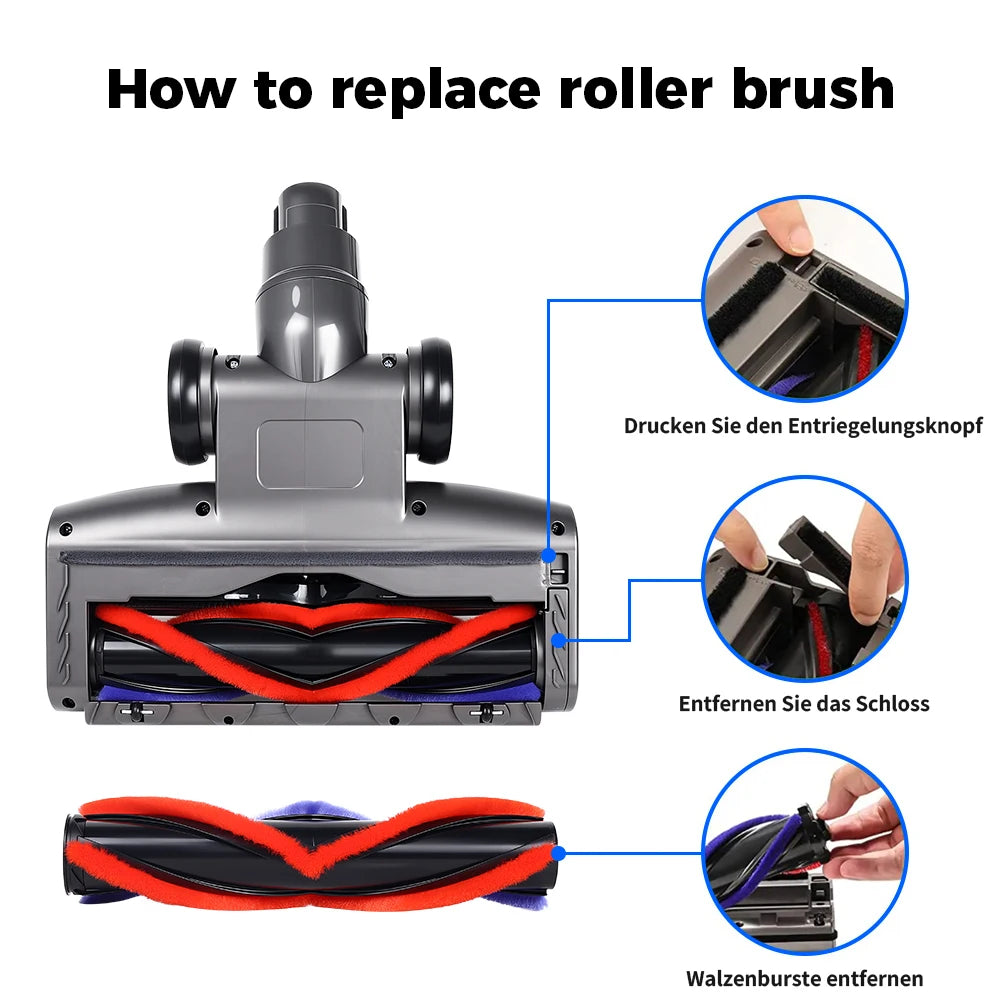 How to replace roller brush

Drucken Sie den Entriegelungsknopf

Entfernen Sie das Schloss

Walzenburste entfernen